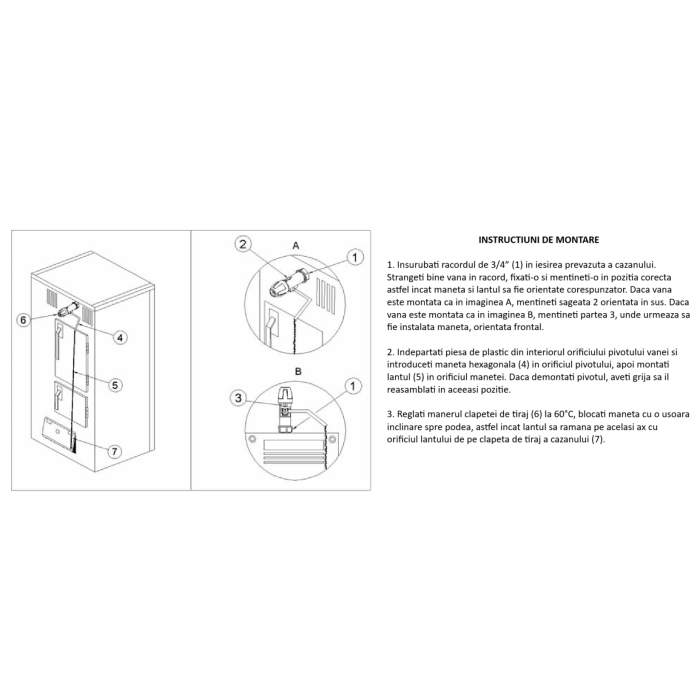 6
4
5
7

2
A
1
B
3
1

INSTRUCTIUNI DE MONTARE

1. Insurubati racordul de 3/4" (1) in iesirea prevazuta a cazanului. Strangeti bine vana in racord, fixati-o si mentineti-o in pozitia corecta astfel incat maneta si lantul sa fie orientate corespunzator. Daca vana este montata ca in imaginea A, mentineti sageata 2 orientata in sus. Daca vana este montata ca in imaginea B, mentineti partea 3, unde urmeaza sa fie instalata maneta, orientata frontal.

2. Indepartati piesa de plastic din interiorul orificiului pivotului vanei si introduceti maneta hexagonala (4) in orificiul pivotului, apoi montati lantul (5) in orificiul manetei. Daca demontati pivotul, aveti grija sa il reasamblati in aceeasi pozitie.

3. Reglati manerul clapetei de tiraj (6) la 60°C, blocati maneta cu o usoara inclinare spre podea, astfel incat lantul sa ramana pe acelasi ax cu orificiul lantului de pe clapeta de tiraj a cazanului (7).