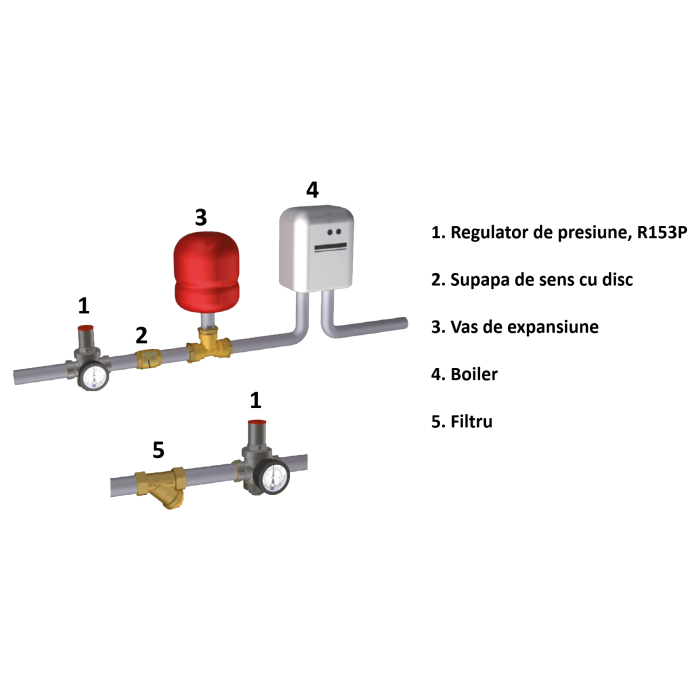 4
3
1
2
1
5

1. Regulator de presiune, R153P

2. Supapa de sens cu disc

3. Vas de expansiune

4. Boiler

5. Filtru