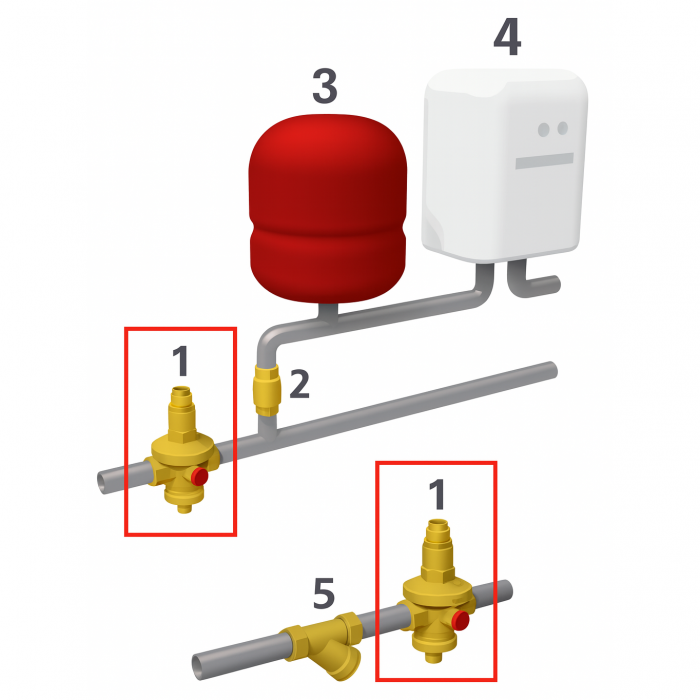 4
3
1
2
1
5