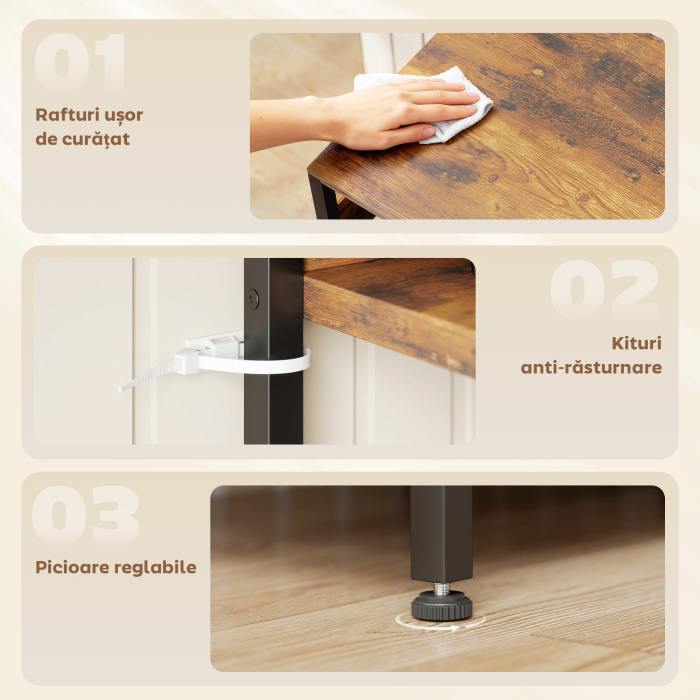 01

Rafturi ușor de curățat

02

Kituri anti-răsturnare

03

Picioare reglabile