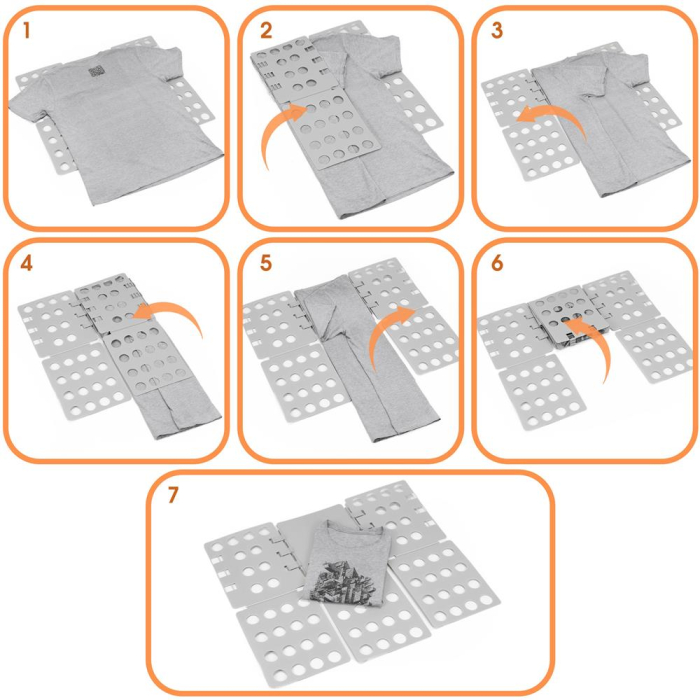 1

2

3

4

5

6

7