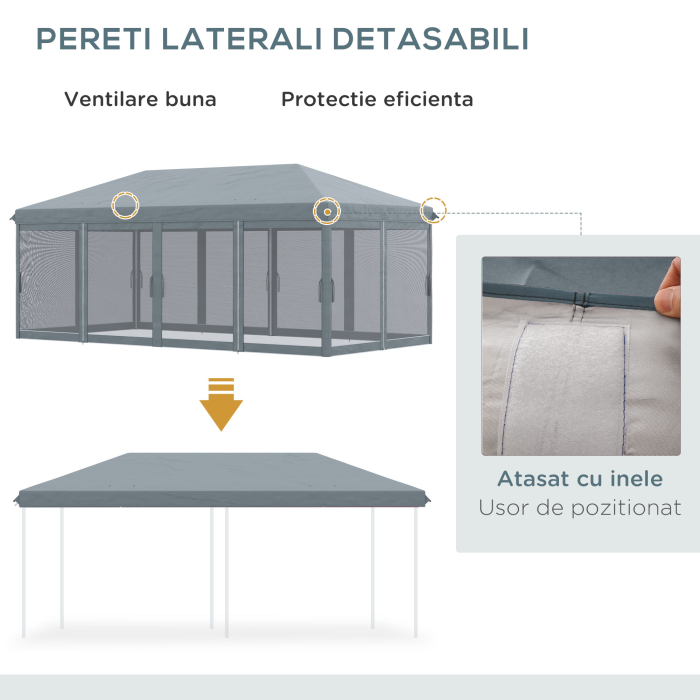 PERETI LATERALI DETASABILI

Ventilare buna

Protectie eficienta

Atasat cu inele
Usor de pozitionat