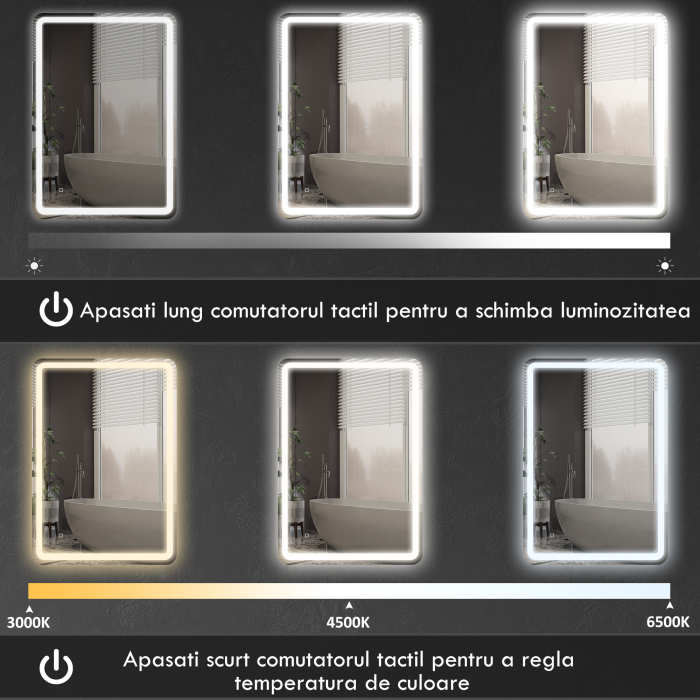 Apasati lung comutatorul tactil pentru a schimba luminozitatea

3000K
4500K
6500K

Apasati scurt comutatorul tactil pentru a regla temperatura de culoare