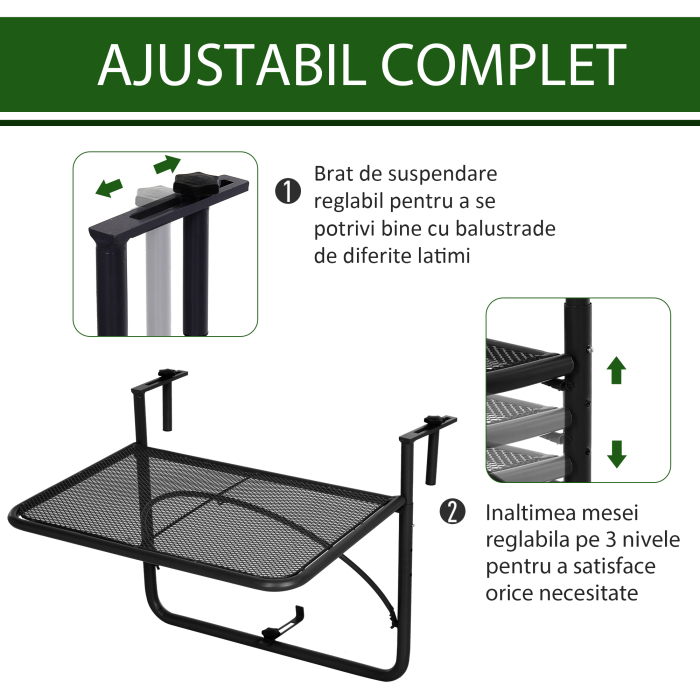 AJUSTABIL COMPLET

1 Brat de suspendare reglabil pentru a se potrivi bine cu balustrade de diferite latimi

2 Inaltimea mesei reglabila pe 3 nivele pentru a satisface orice necesitate