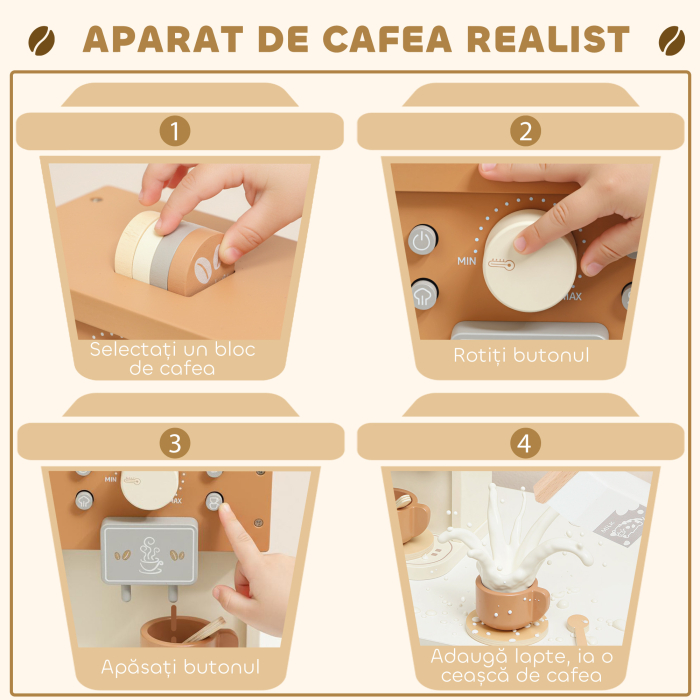 APARAT DE CAFEA REALIST

1

Selectați un bloc de cafea

2

MIN

MAX

Rotiți butonul

3

MIN

MAX

Apăsați butonul

4

MILK

Adaugă lapte, ia o ceașcă de cafea