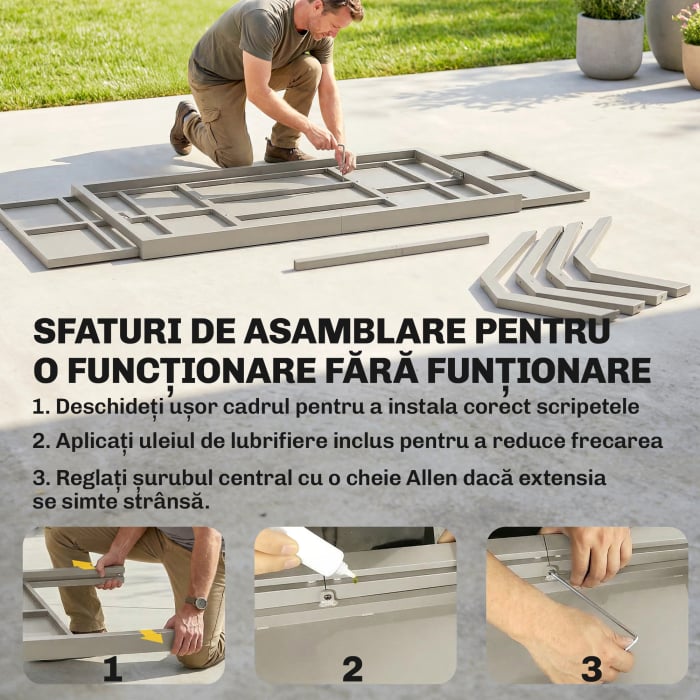 SFATURI DE ASAMBLARE PENTRU O FUNCȚIONARE FĂRĂ FUNȚIONARE

1. Deschideți ușor cadrul pentru a instala corect scripetele

2. Aplicați uleiul de lubrifiere inclus pentru a reduce frecarea

3. Reglați șurubul central cu o cheie Allen dacă extensia se simte strânsă.

1

2

3