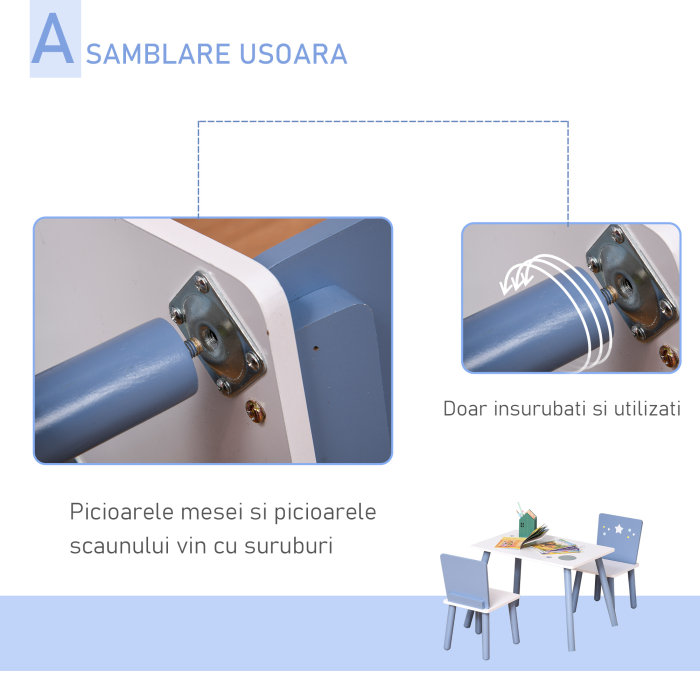 ASAMBLARE USOARA

Doar insurubati si utilizati

Picioarele mesei si picioarele scaunului vin cu suruburi