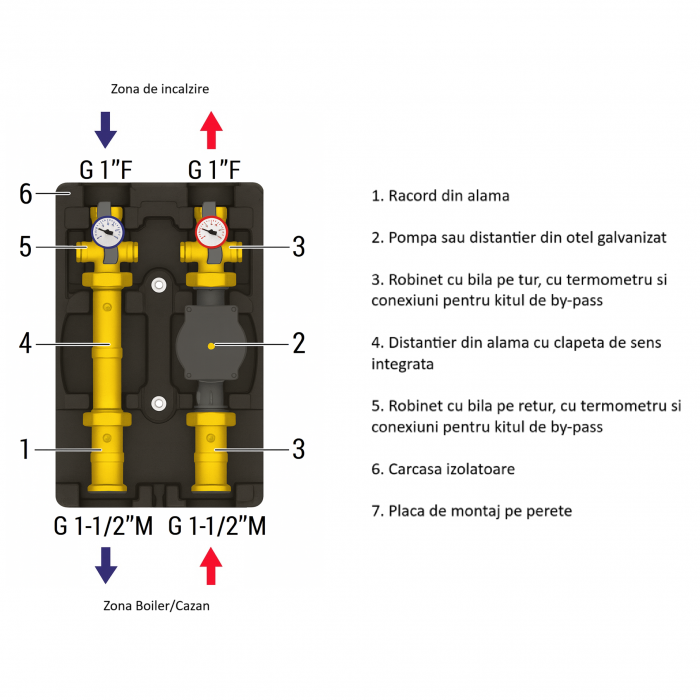 Zona de incalzire

G 1"F G 1"F

6

5

3

4

2

1

3

G 1-1/2"M G 1-1/2"M

Zona Boiler/Cazan

1. Racord din alama

2. Pompa sau distantier din otel galvanizat

3. Robinet cu bila pe tur, cu termometru si conexiuni pentru kitul de by-pass

4. Distantier din alama cu clapeta de sens integrata

5. Robinet cu bila pe retur, cu termometru si conexiuni pentru kitul de by-pass

6. Carcasa izolatoare

7. Placa de montaj pe perete