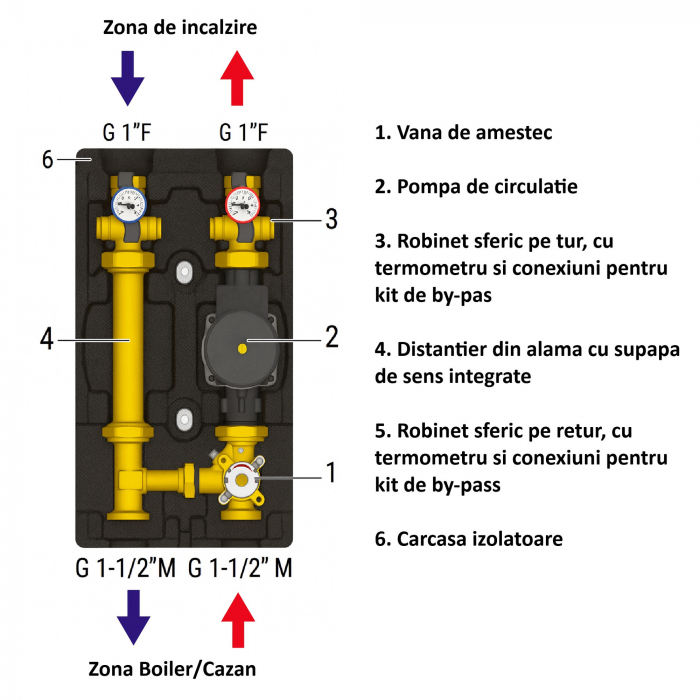 Zona de incalzire

G 1"F G 1"F

6

3

4

2

1

G 1-1/2"M G 1-1/2" M

Zona Boiler/Cazan

1. Vana de amestec

2. Pompa de circulatie

3. Robinet sferic pe tur, cu termometru si conexiuni pentru kit de by-pas

4. Distantier din alama cu supapa de sens integrate

5. Robinet sferic pe retur, cu termometru si conexiuni pentru kit de by-pass

6. Carcasa izolatoare