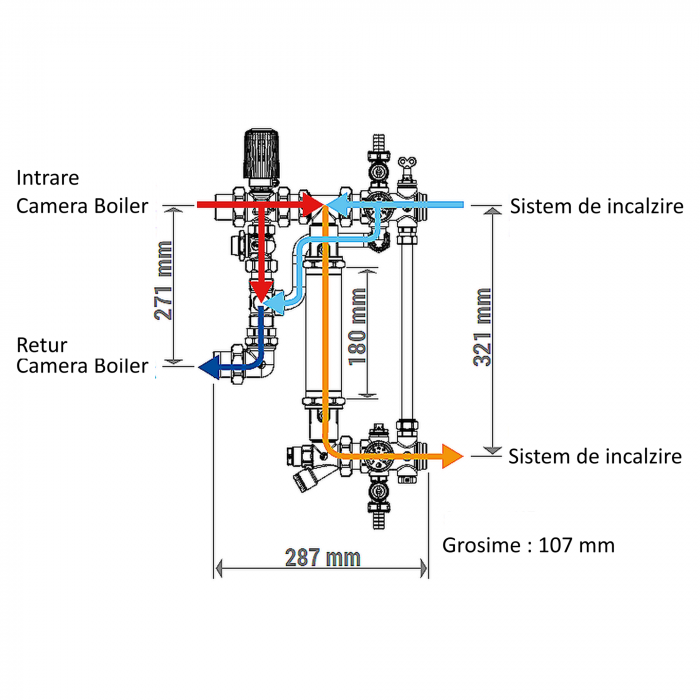 Intrare
Camera Boiler

Sistem de incalzire

271 mm

180 mm

321 mm

Retur
Camera Boiler

Sistem de incalzire

Grosime : 107 mm

287 mm