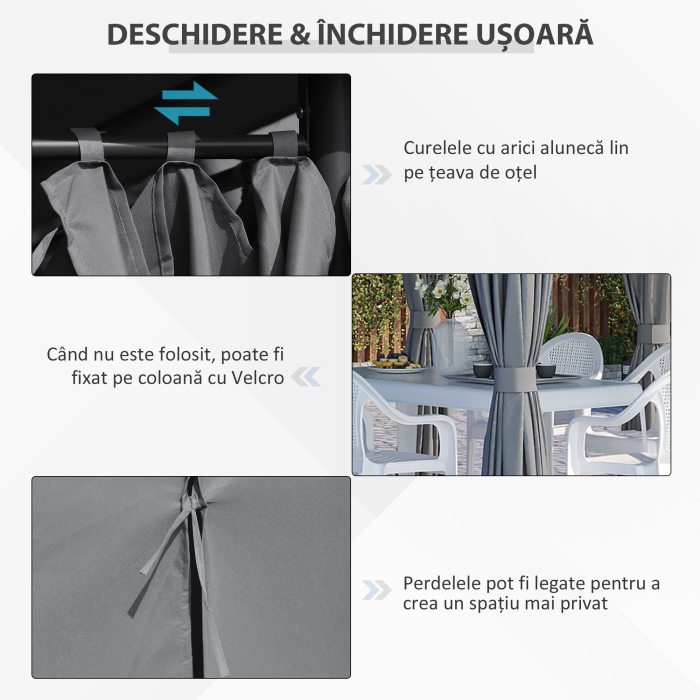 DESCHIDERE & ÎNCHIDERE UȘOARĂ

Curelele cu arici alunecă lin pe țeava de oțel

Când nu este folosit, poate fi fixat pe coloană cu Velcro

Perdelele pot fi legate pentru a crea un spațiu mai privat