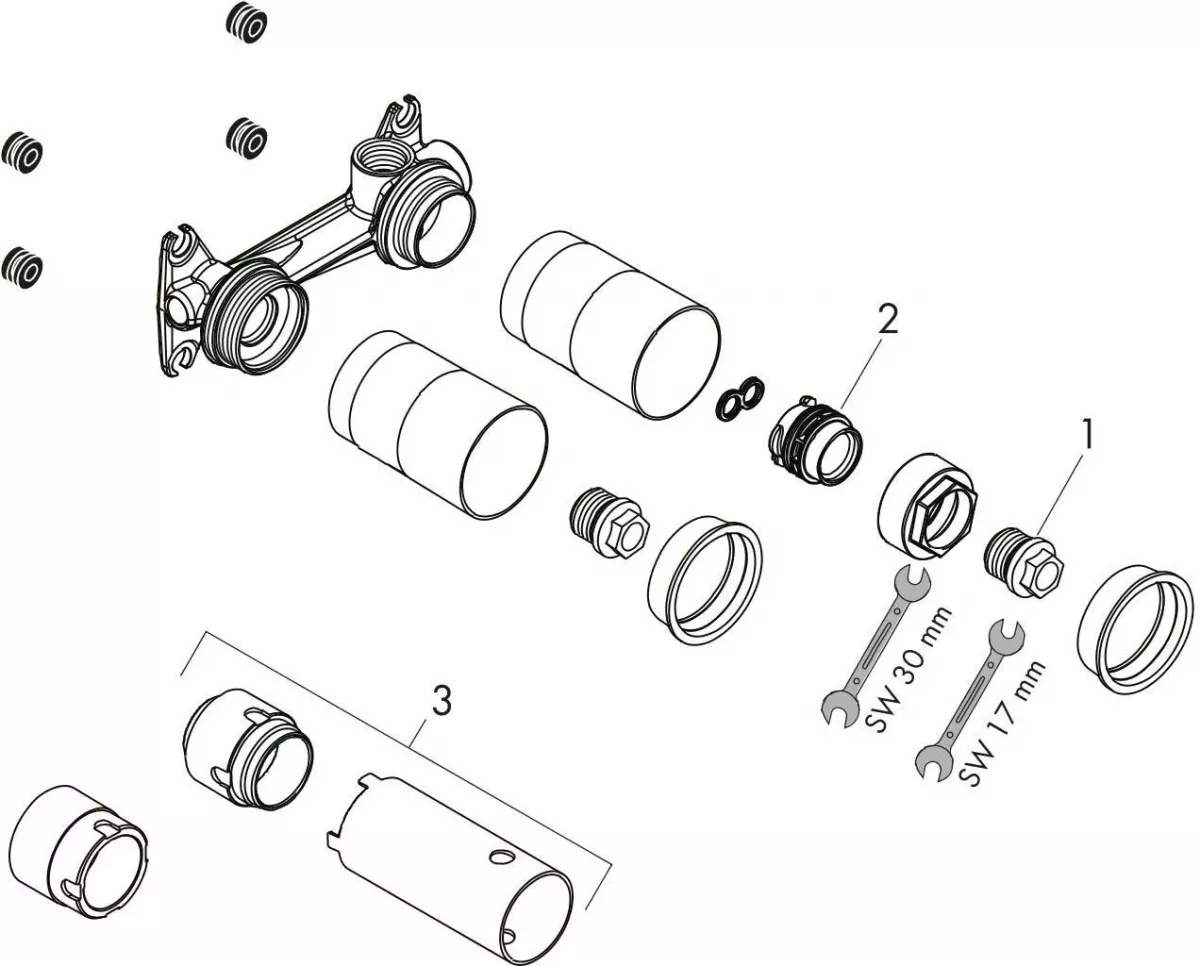 2

1

SW 30 mm

SW 17 mm

3