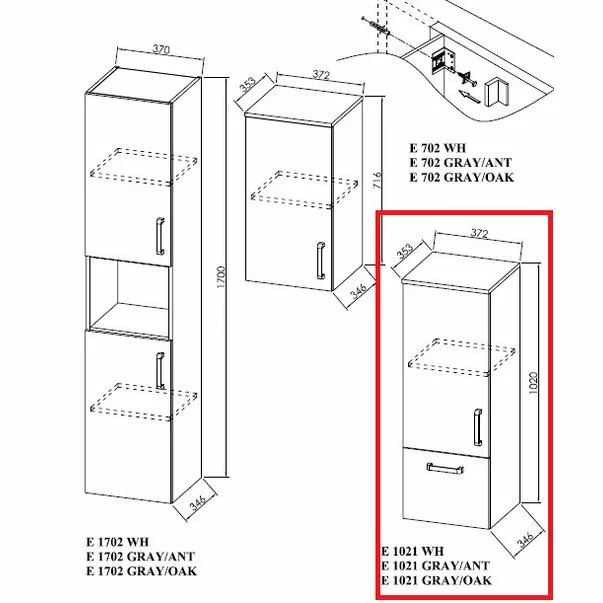 370

1700

346

E 1702 WH
E 1702 GRAY/ANT
E 1702 GRAY/OAK

353

372

716

346

E 702 WH
E 702 GRAY/ANT
E 702 GRAY/OAK

353

372

1020

346

E 1021 WH
E 1021 GRAY/ANT
E 1021 GRAY/OAK