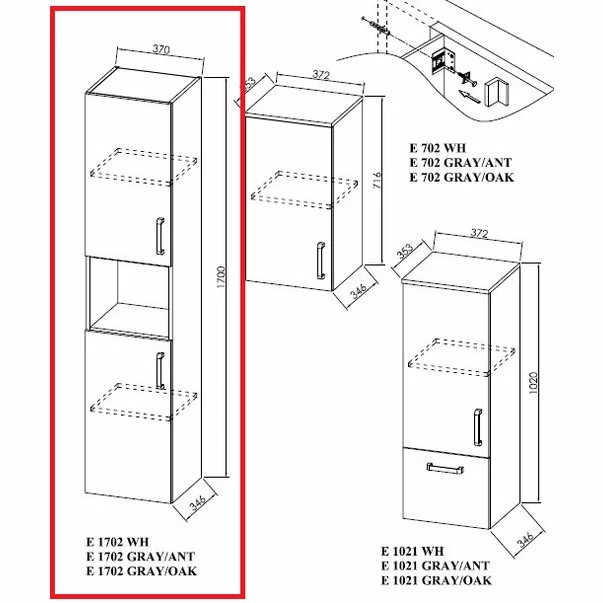 370

1700

346

E 1702 WH
E 1702 GRAY/ANT
E 1702 GRAY/OAK

353
372

716

346

E 702 WH
E 702 GRAY/ANT
E 702 GRAY/OAK

353
372

1020

346

E 1021 WH
E 1021 GRAY/ANT
E 1021 GRAY/OAK