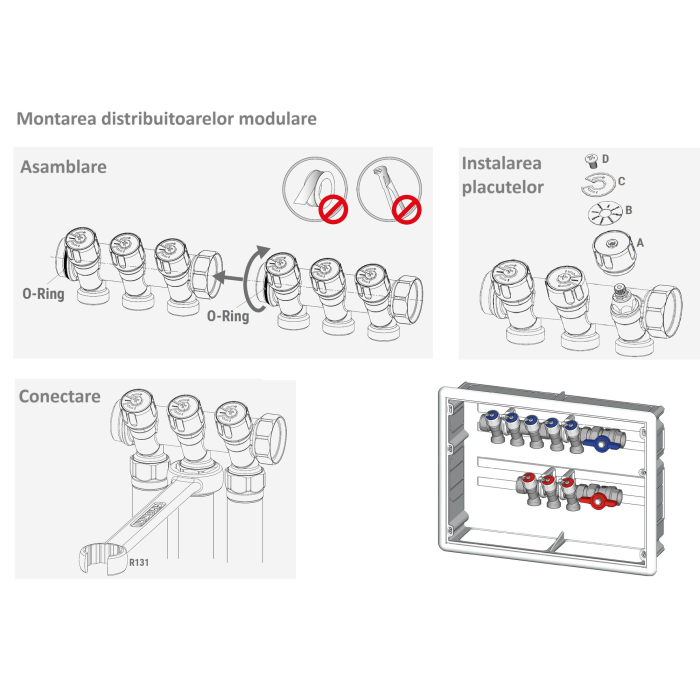 Montarea distribuitoarelor modulare

Asamblare

O-Ring

O-Ring

Instalarea placutelor

D

C

B

A

Conectare

R131