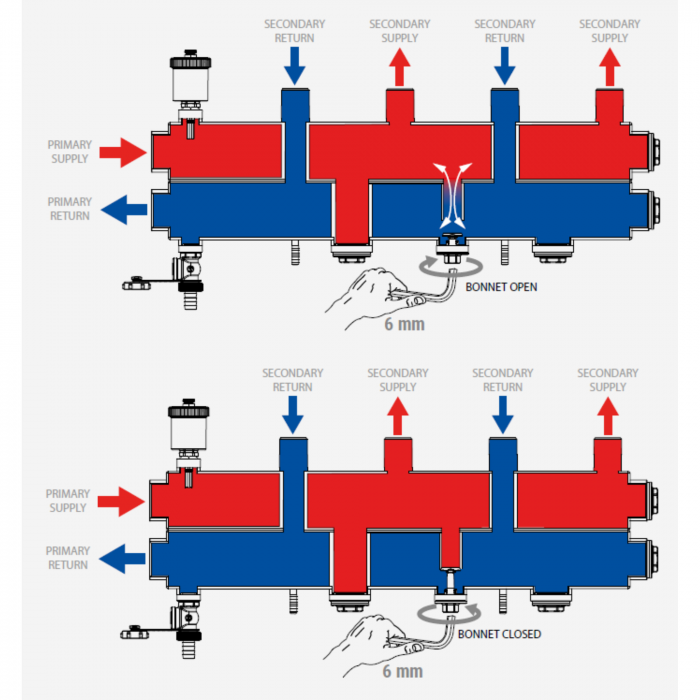 SECONDARY RETURN
SECONDARY SUPPLY
SECONDARY RETURN
SECONDARY SUPPLY

PRIMARY SUPPLY

PRIMARY RETURN

BONNET OPEN

6 mm

SECONDARY RETURN
SECONDARY SUPPLY
SECONDARY RETURN
SECONDARY SUPPLY

PRIMARY SUPPLY

PRIMARY RETURN

BONNET CLOSED

6 mm