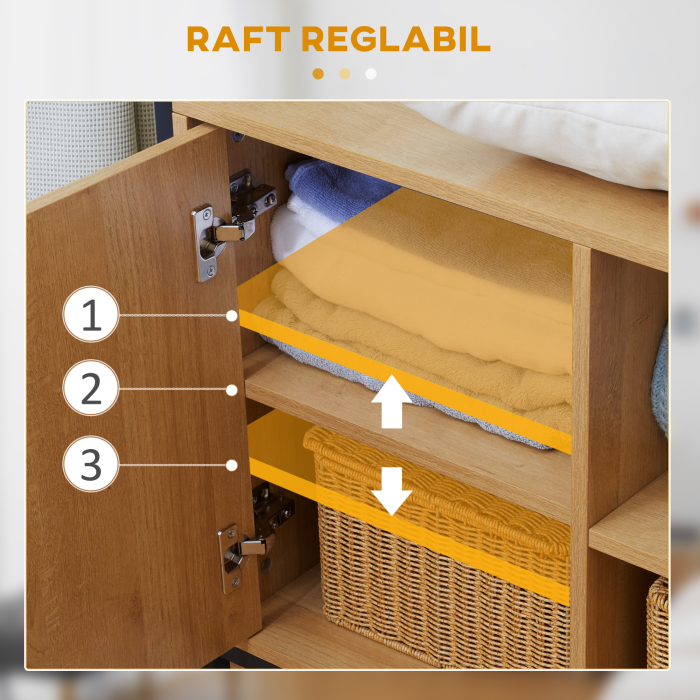 RAFT REGLABIL

1
2
3