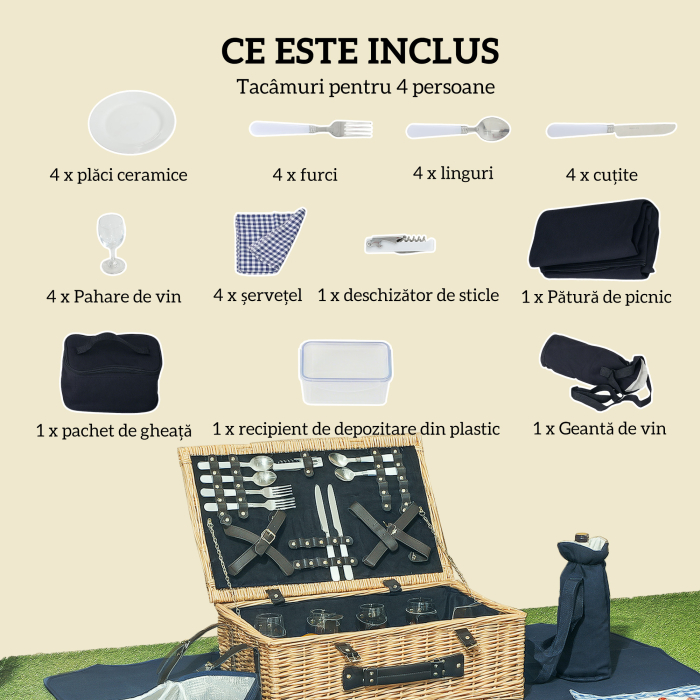 CE ESTE INCLUS
Tacâmuri pentru 4 persoane

4 x plăci ceramice

4 x furci

4 x linguri

4 x cuțite

4 x Pahare de vin

4 x șervețel

1 x deschizător de sticle

1 x Pătură de picnic

1 x pachet de gheață

1 x recipient de depozitare din plastic

1 x Geantă de vin