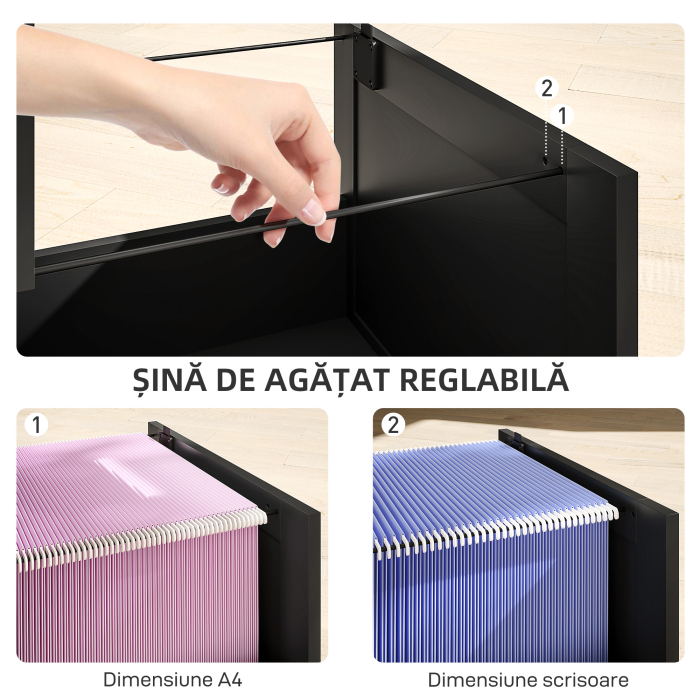 2
1

ȘINĂ DE AGĂȚAT REGLABILĂ

1

2

Dimensiune A4

Dimensiune scrisoare