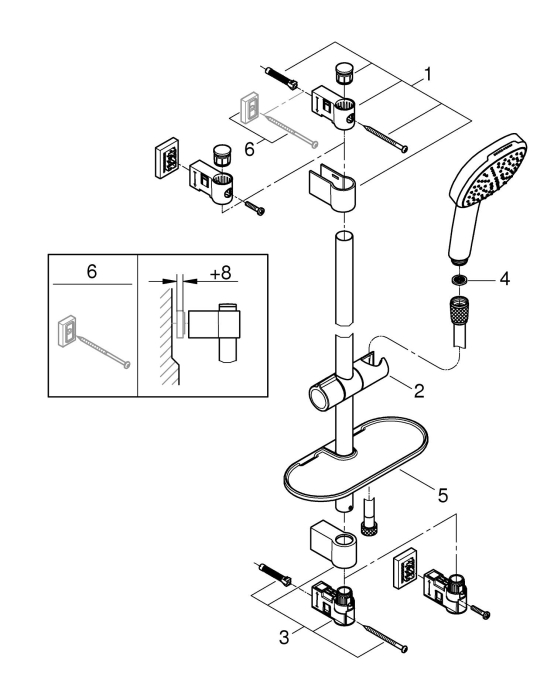 1
6
6
+8
4
2
5
3