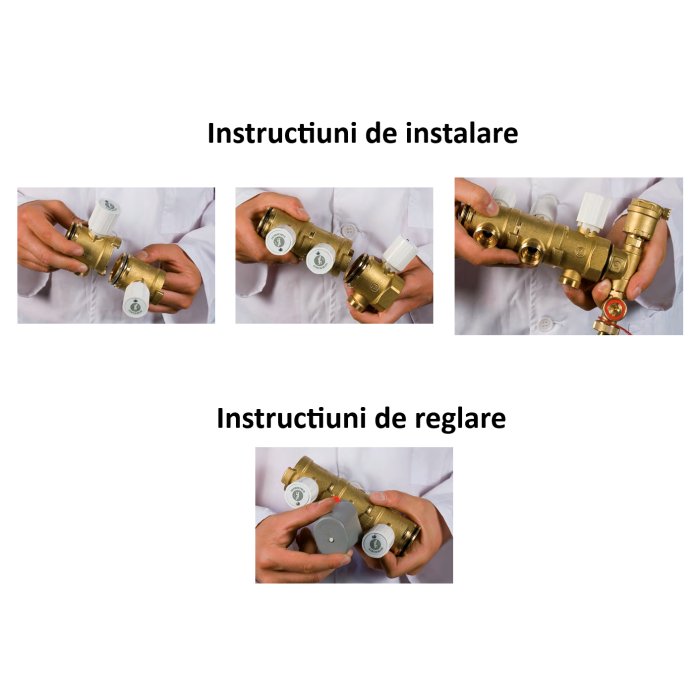 Instructiuni de instalare

Instructiuni de reglare