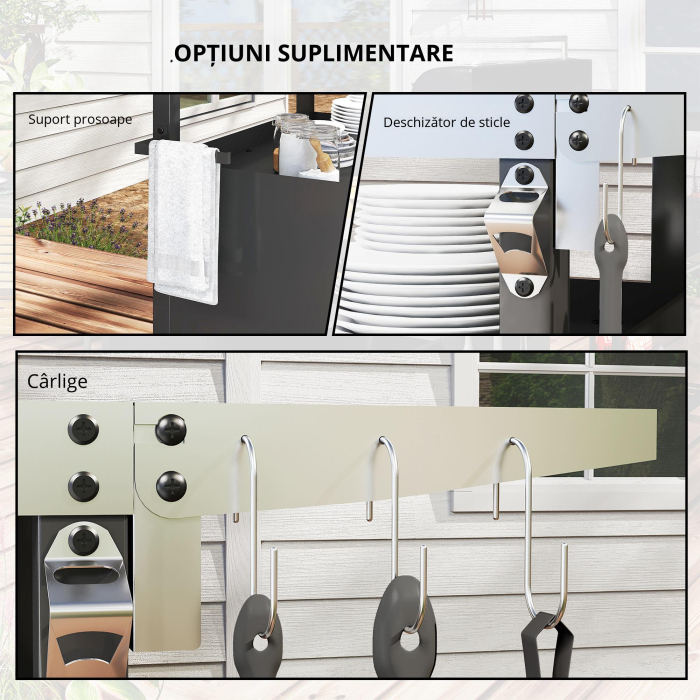 .OPȚIUNI SUPLIMENTARE

Suport prosoape

Deschizător de sticle

Cârlige