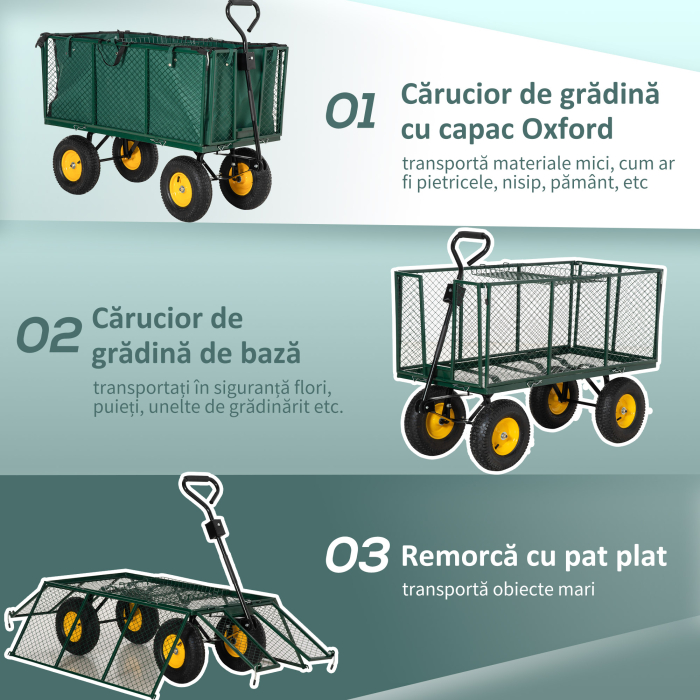 01 Cărucior de grădină cu capac Oxford

transportă materiale mici, cum ar fi pietricele, nisip, pământ, etc

02 Cărucior de grădină de bază

transportați în siguranță flori, puieți, unelte de grădinărit etc.

03 Remorcă cu pat plat

transportă obiecte mari