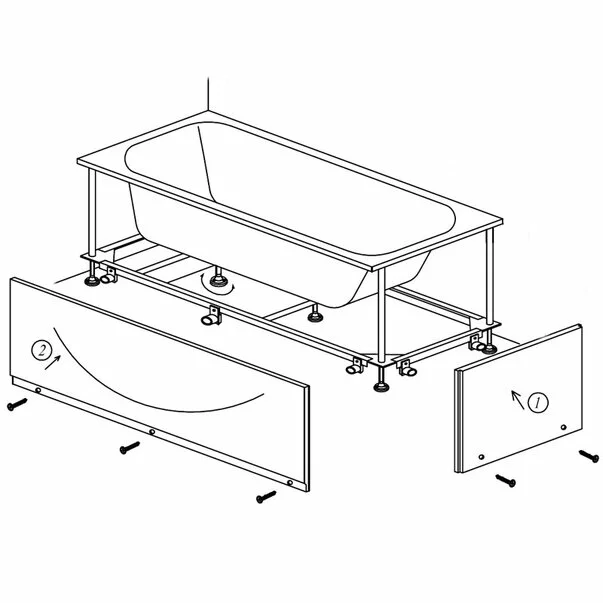 2

1