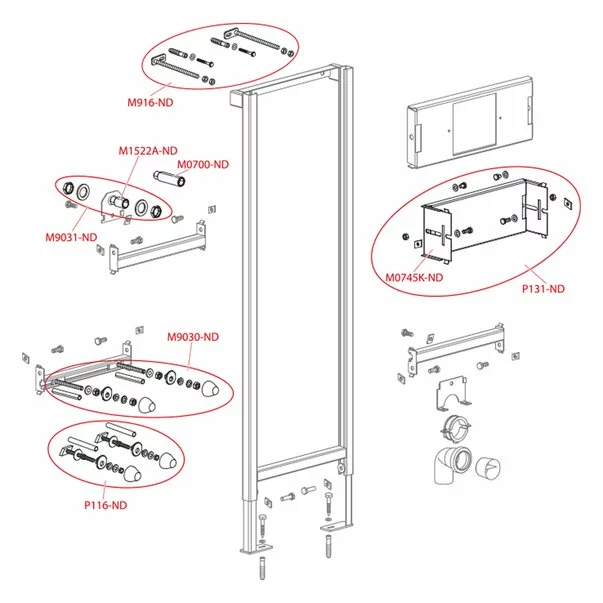 M916-ND

M1522A-ND

M0700-ND

M9031-ND

M0745K-ND

P131-ND

M9030-ND

P116-ND