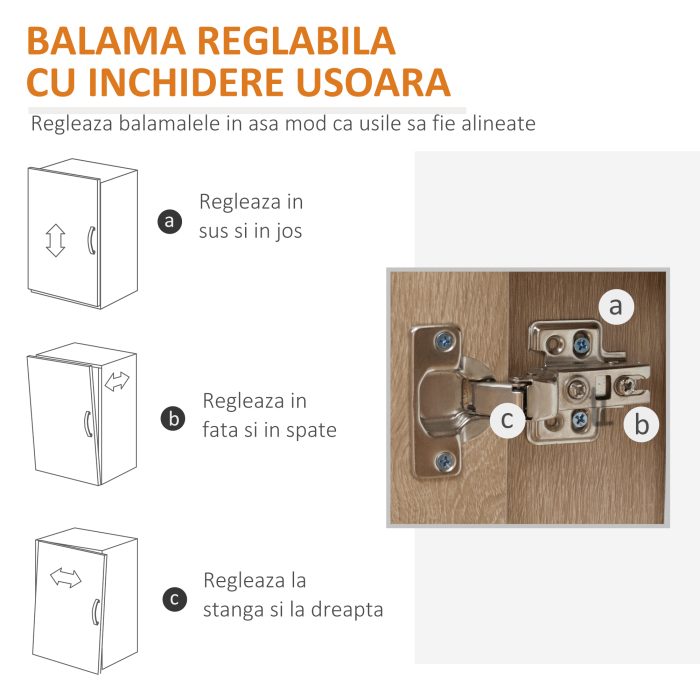 BALAMA REGLABILA CU INCHIDERE USOARA

Regleaza balamalele in asa mod ca usile sa fie alineate

a Regleaza in sus si in jos

b Regleaza in fata si in spate

c Regleaza la stanga si la dreapta

a

c

b