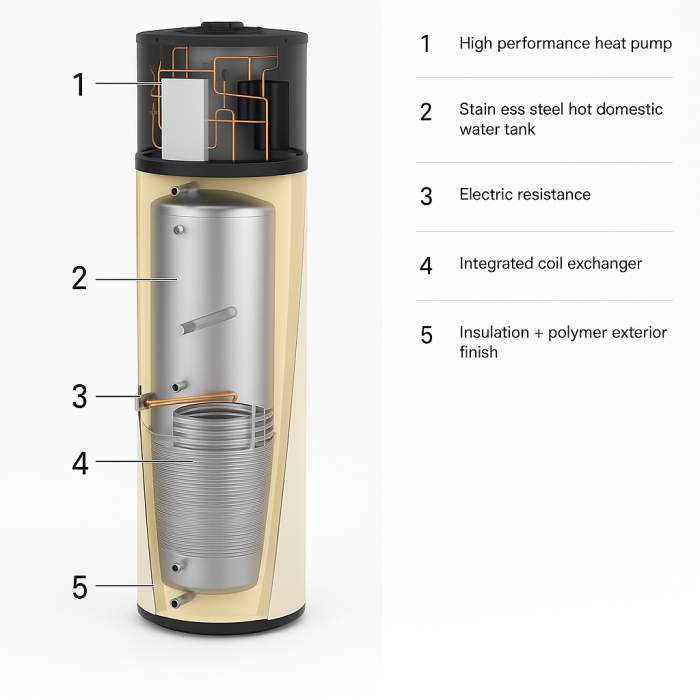 1
2
3
4
5

1 High performance heat pump

2 Stain ess steel hot domestic water tank

3 Electric resistance

4 Integrated coil exchanger

5 Insulation + polymer exterior finish