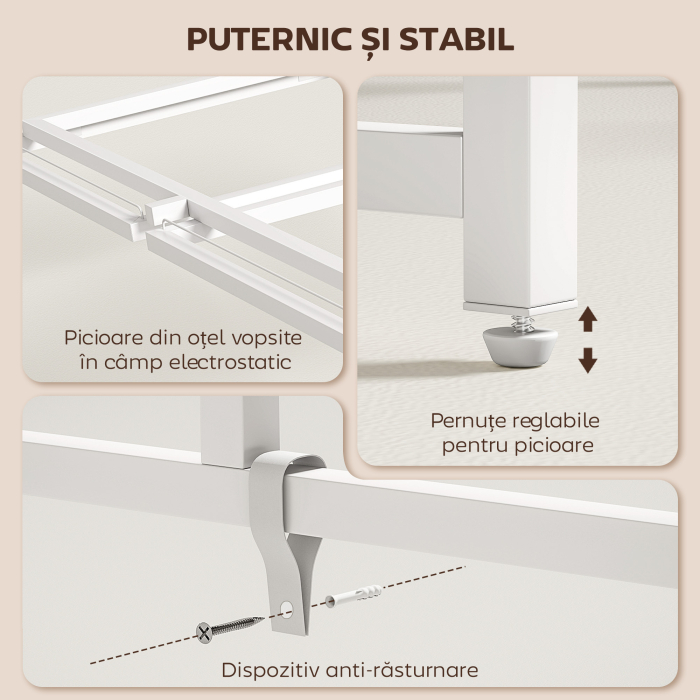 PUTERNIC ȘI STABIL

Picioare din oțel vopsite în câmp electrostatic

Pernuțe reglabile pentru picioare

Dispozitiv anti-răsturnare