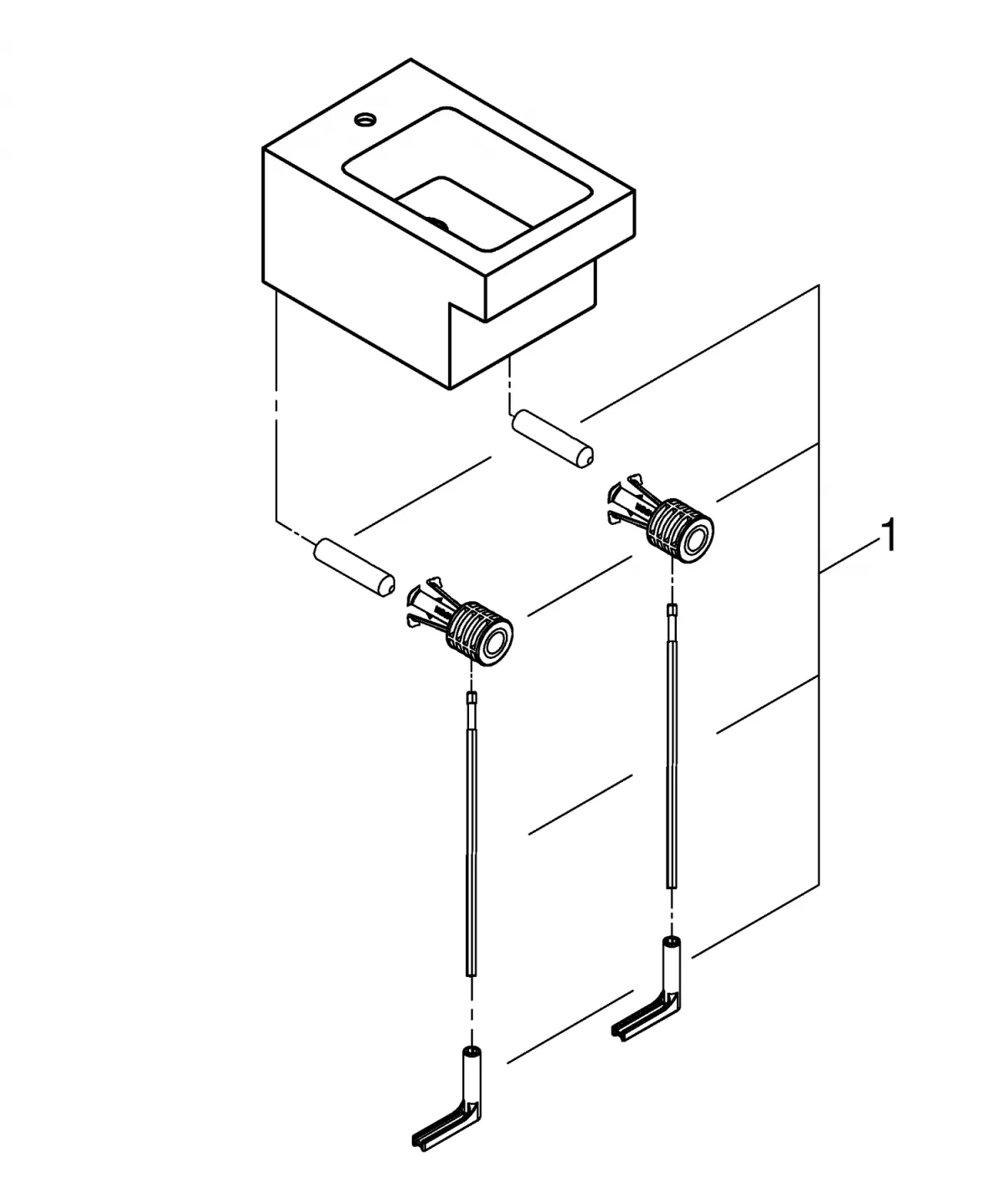 1