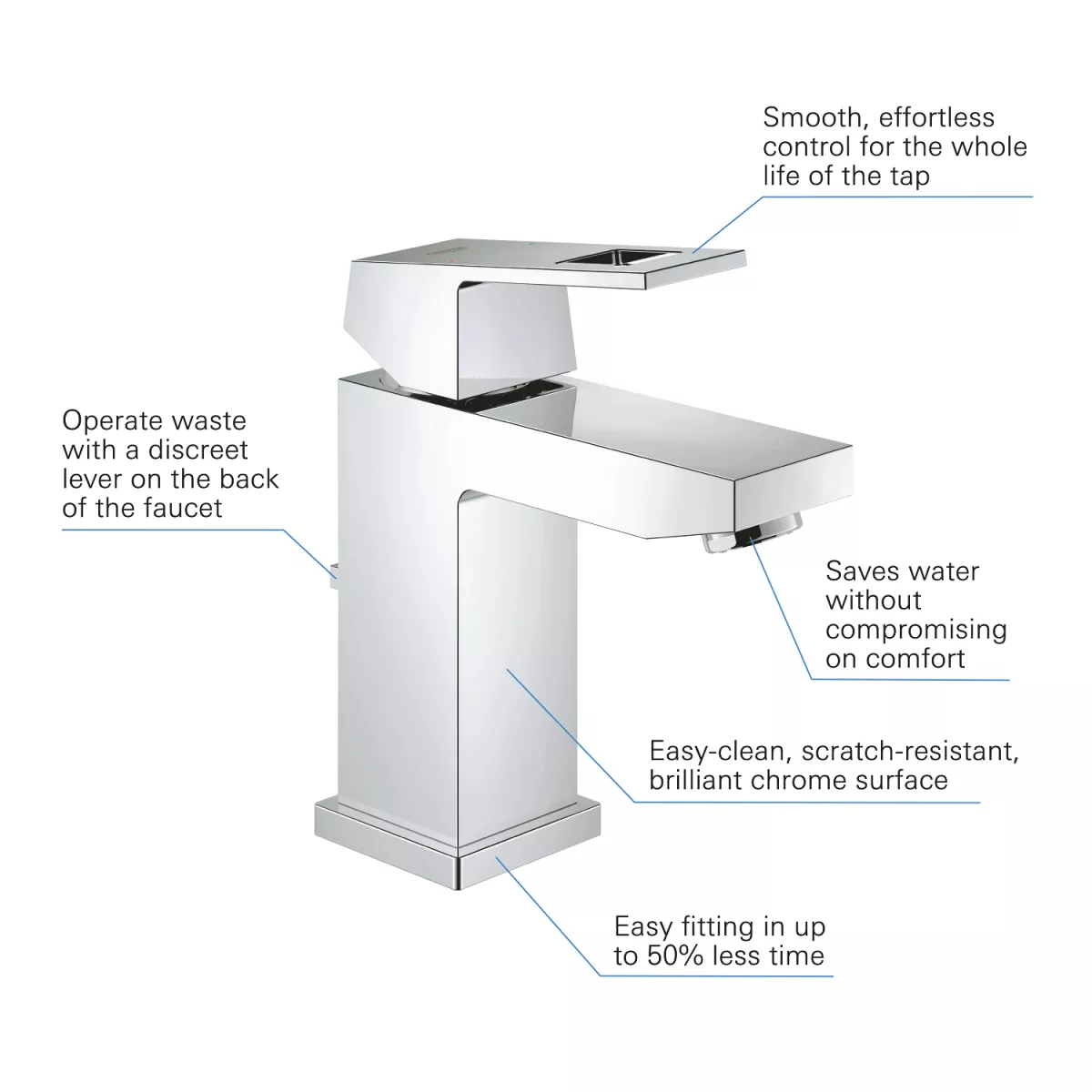 Smooth, effortless control for the whole life of the tap

Operate waste with a discreet lever on the back of the faucet

Saves water without compromising on comfort

Easy-clean, scratch-resistant, brilliant chrome surface

Easy fitting in up to 50% less time