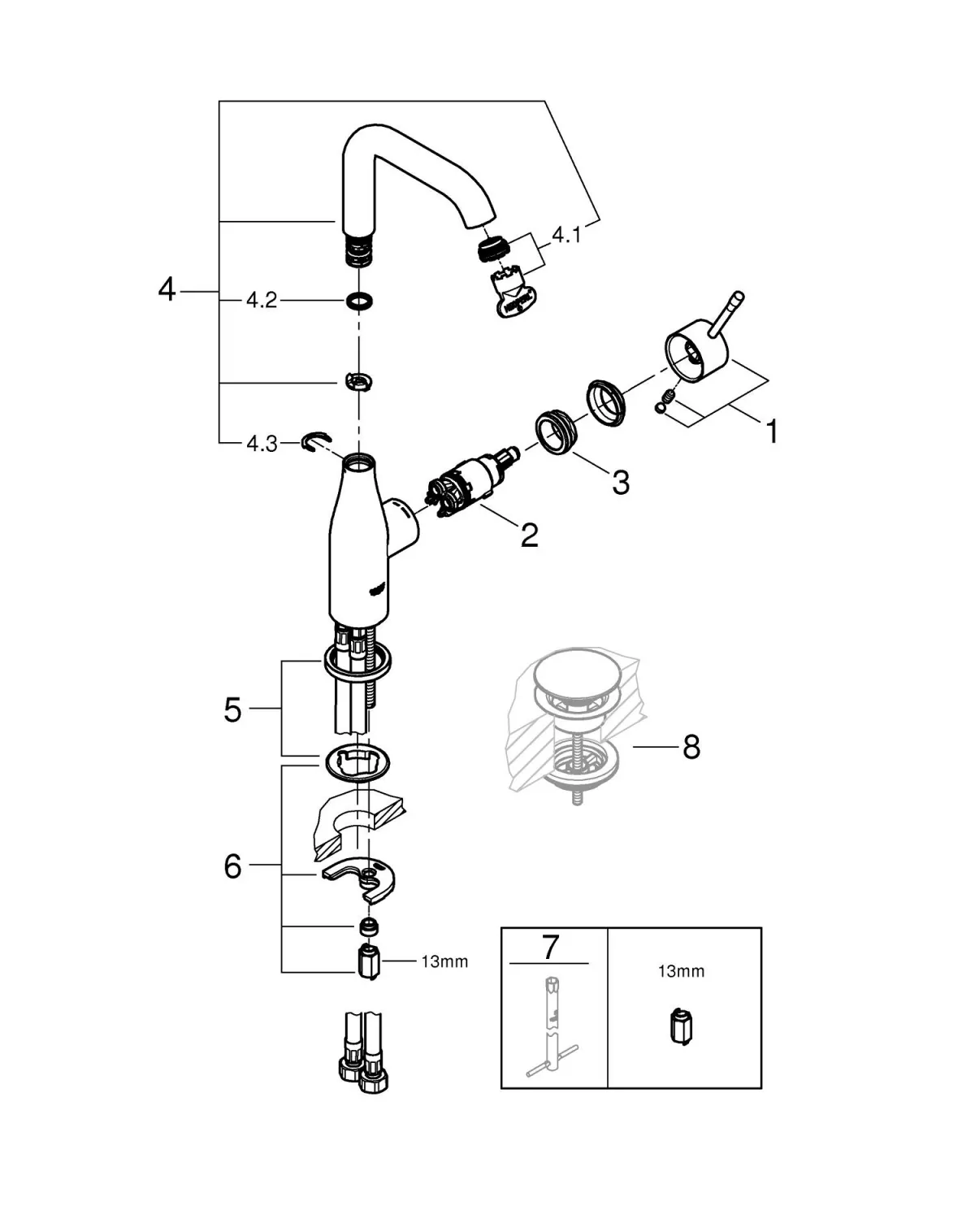 4.1
4
4.2
4.3
1
3
2
5
8
6
13mm
7
13mm