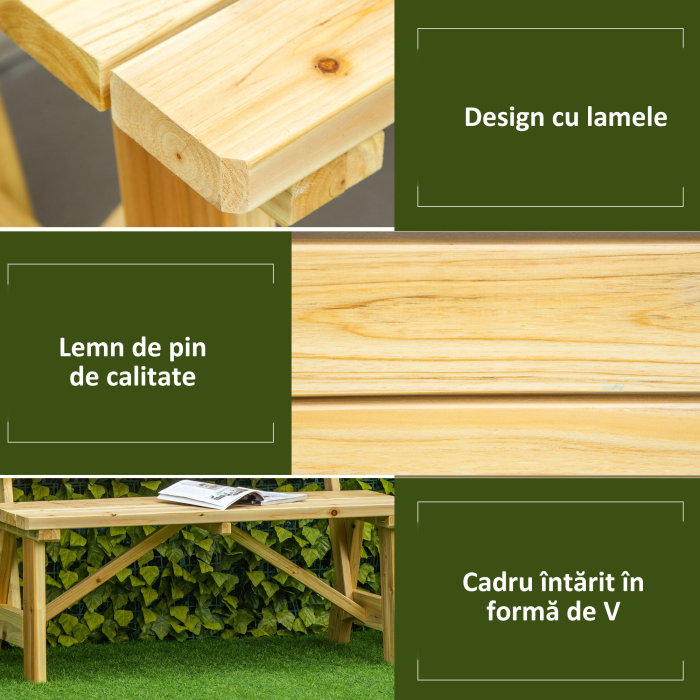 Design cu lamele

Lemn de pin de calitate

Cadru întărit în formă de V