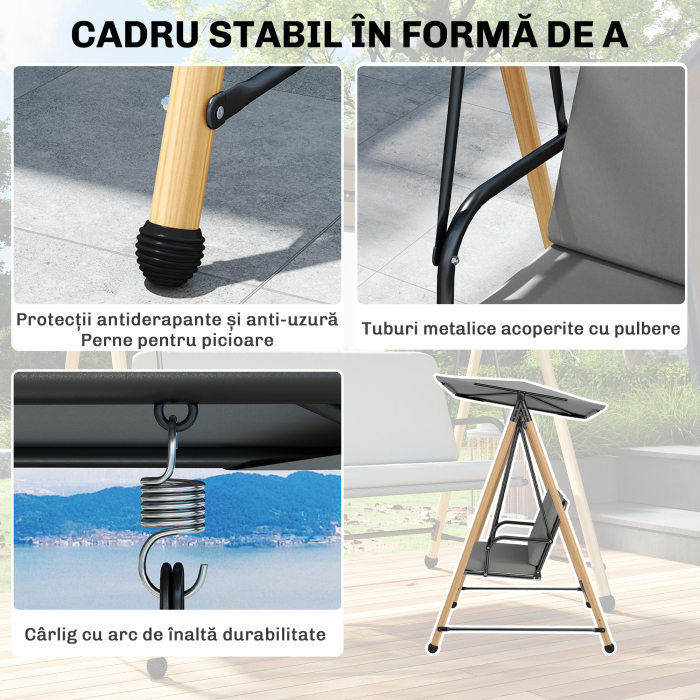 CADRU STABIL ÎN FORMĂ DE A

Protecții antiderapante și anti-uzură
Perne pentru picioare

Tuburi metalice acoperite cu pulbere

Cârlig cu arc de înaltă durabilitate