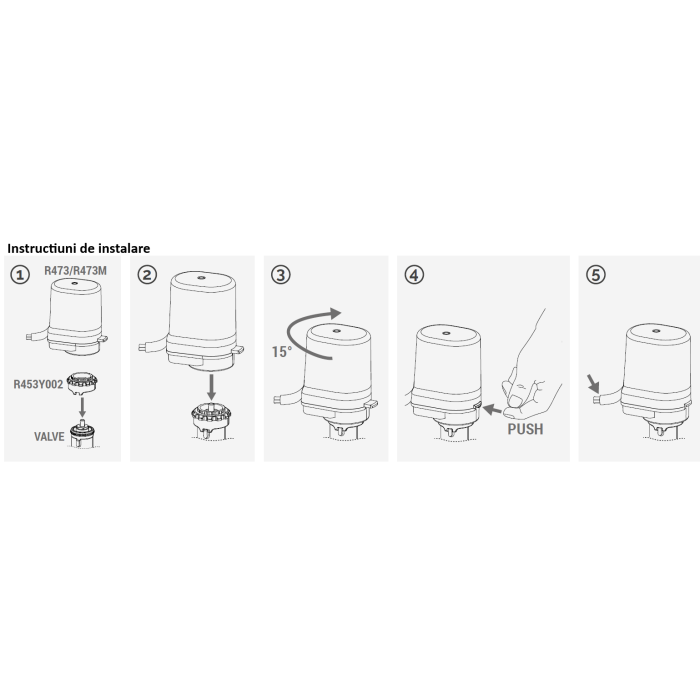 Instructiuni de instalare

①
R473/R473M
R453Y002
VALVE

②

③
15°

④
PUSH

⑤