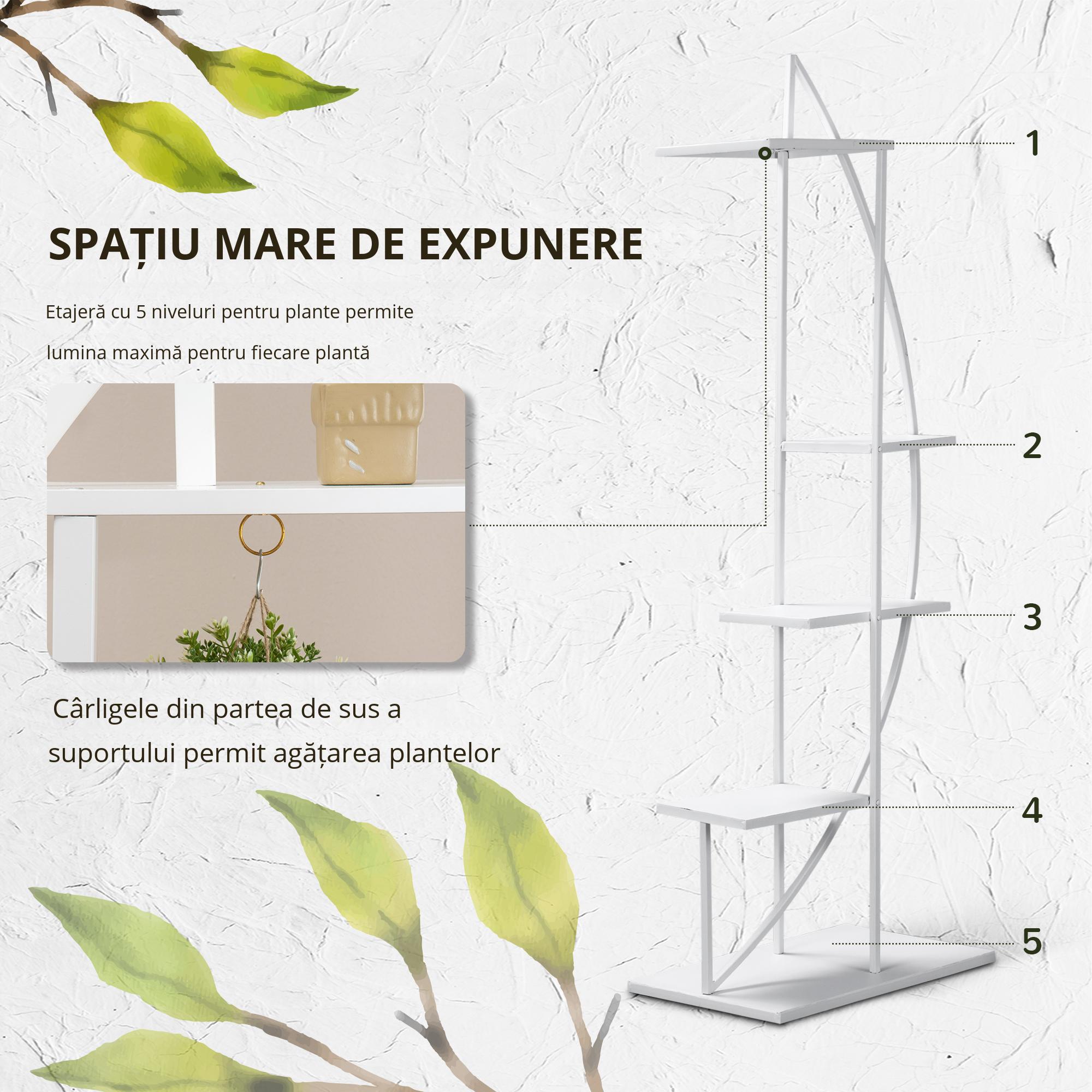 SPAȚIU MARE DE EXPUNERE

Etajeră cu 5 niveluri pentru plante permite lumina maximă pentru fiecare plantă

Cârligele din partea de sus a suportului permit agățarea plantelor

1

2

3

4

5