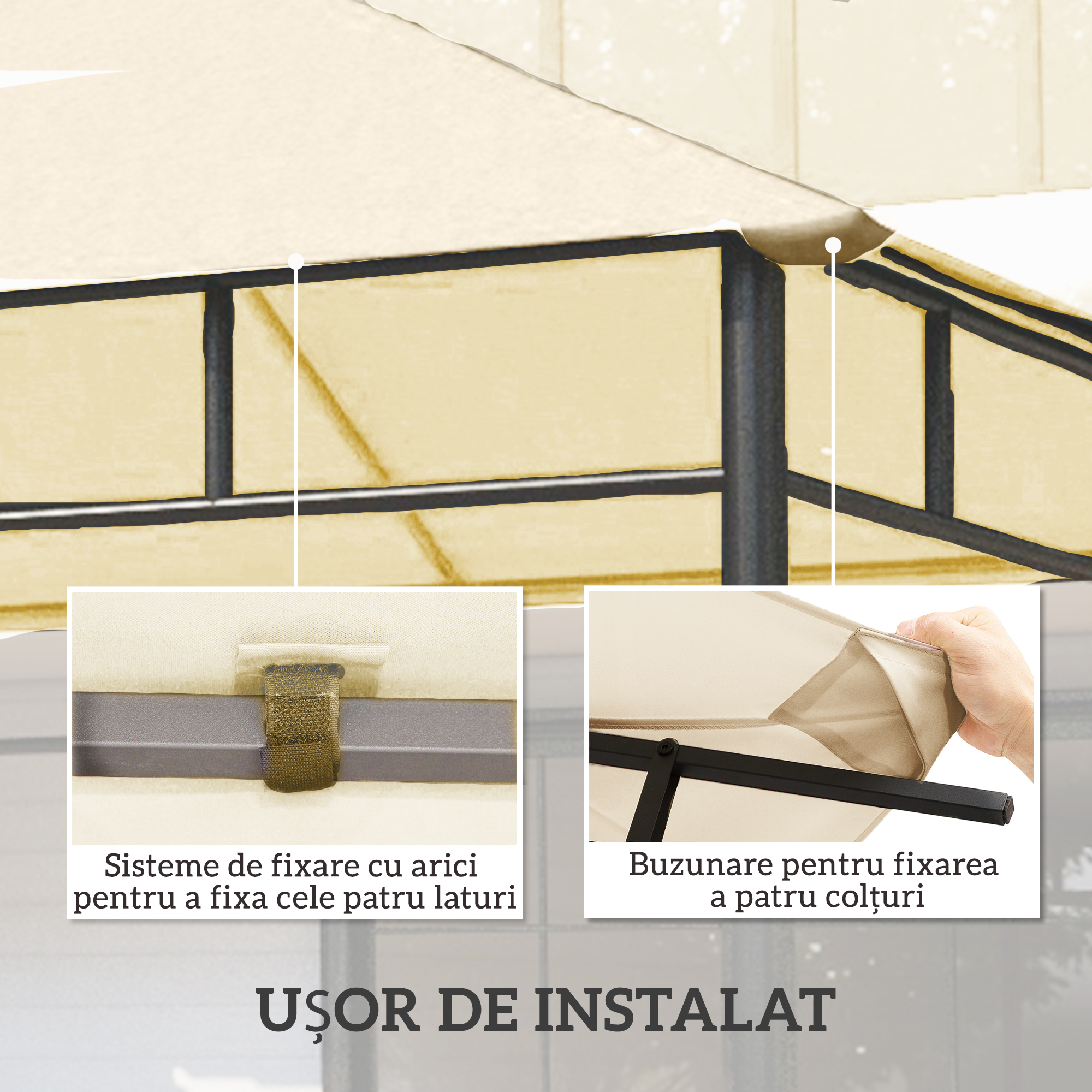 Sisteme de fixare cu arici pentru a fixa cele patru laturi

Buzunare pentru fixarea a patru colțuri

UȘOR DE INSTALAT