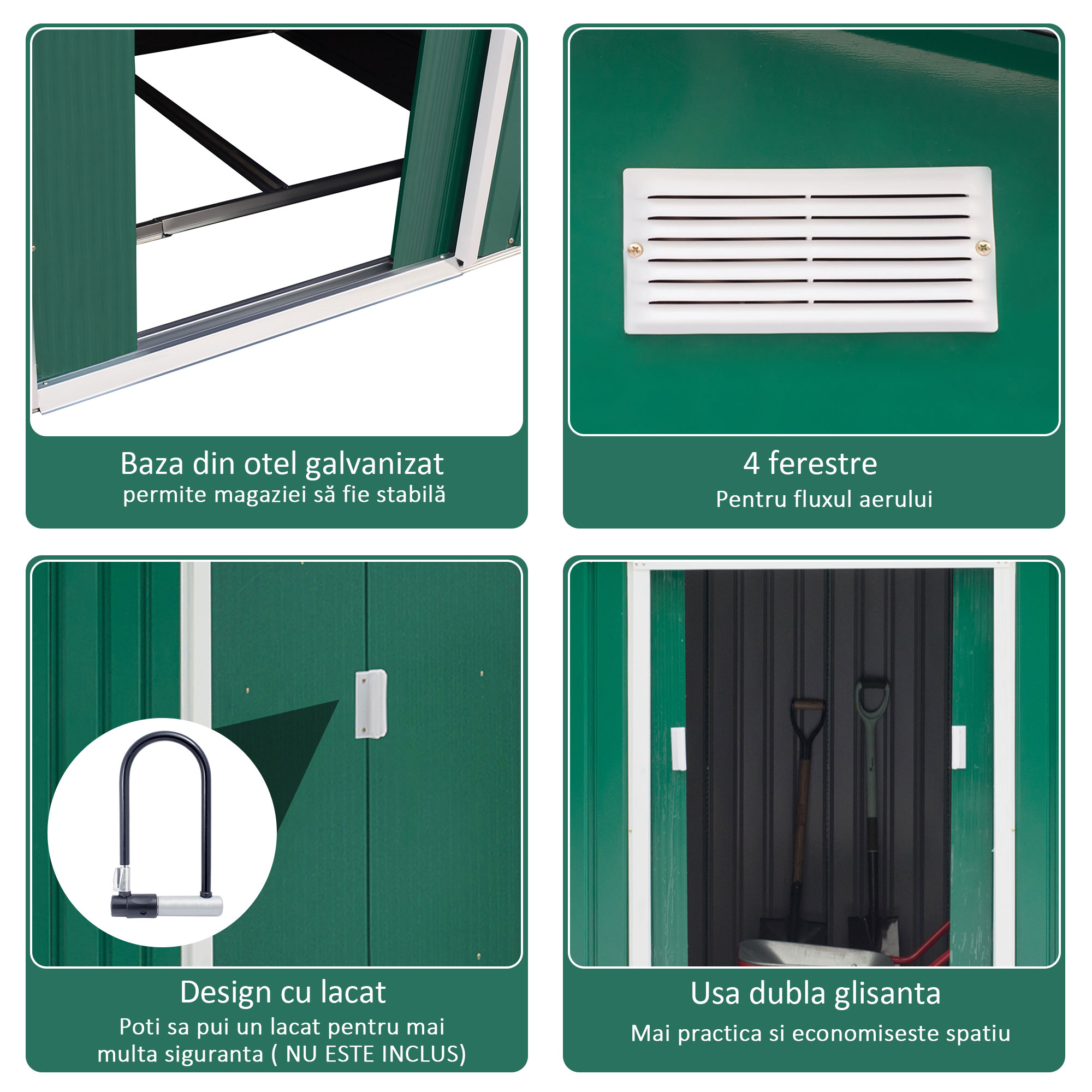 Baza din otel galvanizat
permite magaziei să fie stabilă

4 ferestre
Pentru fluxul aerului

Design cu lacat
Poti sa pui un lacat pentru mai multa siguranta ( NU ESTE INCLUS)

Usa dubla glisanta
Mai practica si economiseste spatiu