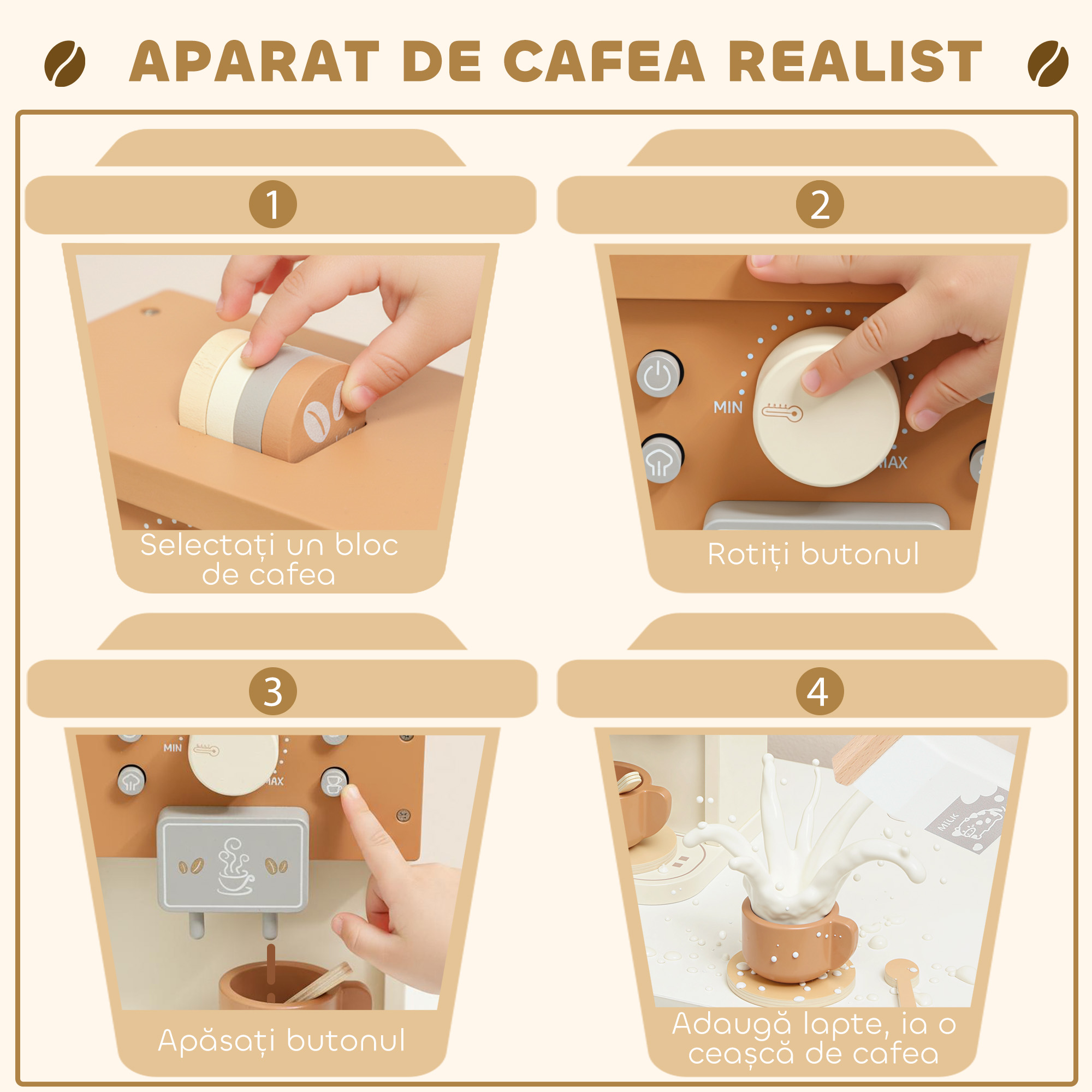 APARAT DE CAFEA REALIST

1

Selectați un bloc de cafea

2

MIN

MAX

Rotiți butonul

3

MIN

MAX

Apăsați butonul

4

MILK

Adaugă lapte, ia o ceașcă de cafea