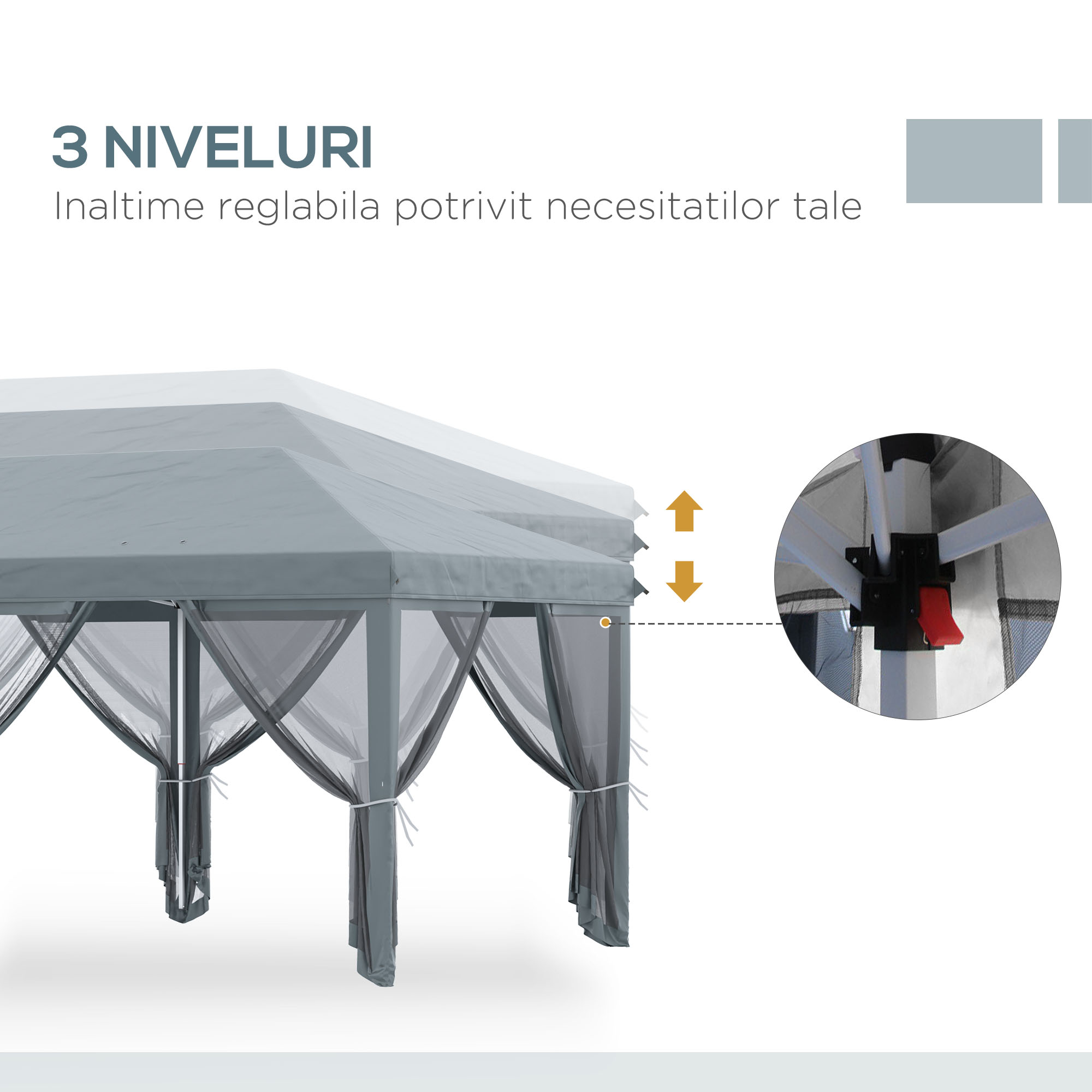 3 NIVELURI
Inaltime reglabila potrivit necesitatilor tale