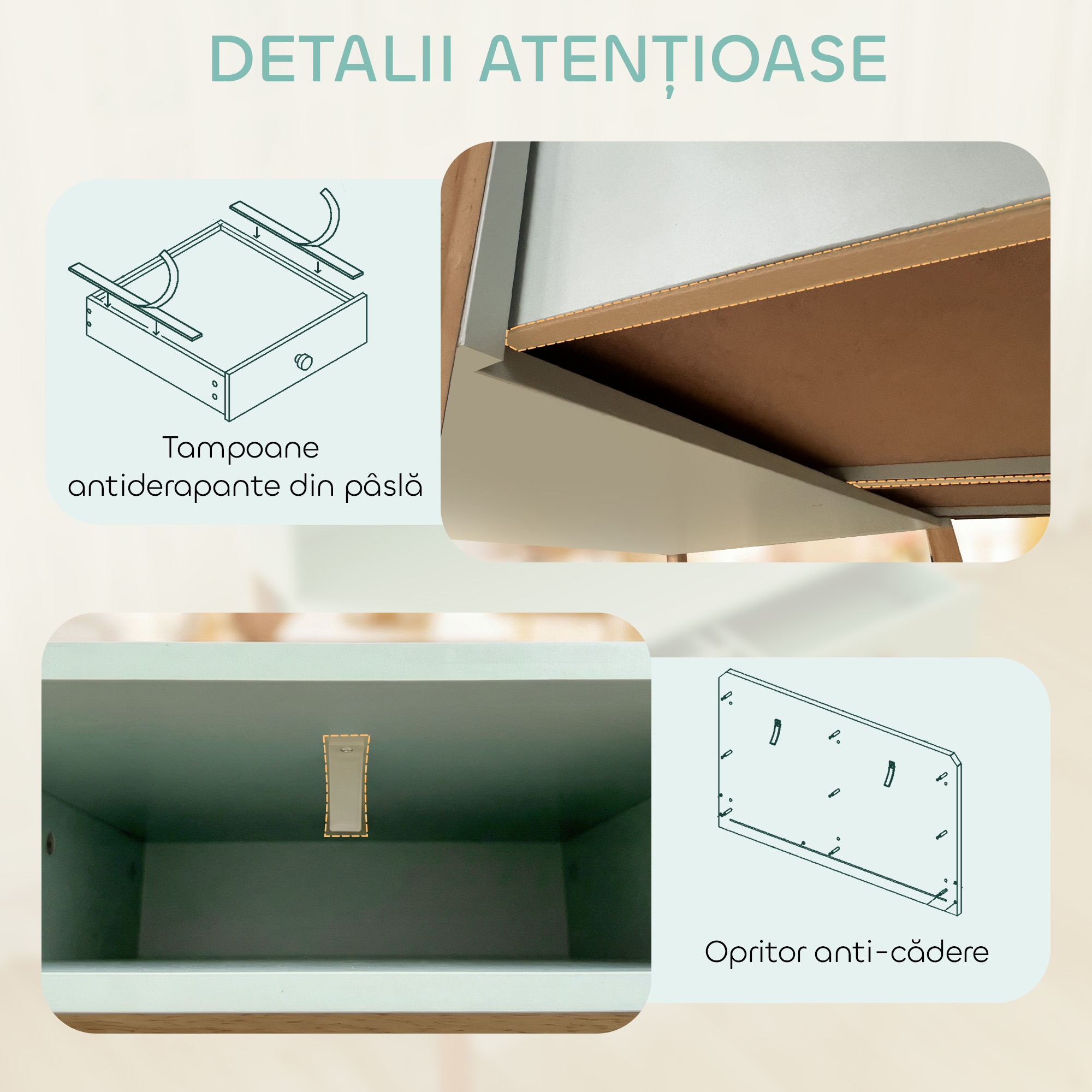 DETALII ATENȚIOASE

Tampoane antiderapante din pâslă

Opritor anti-cădere