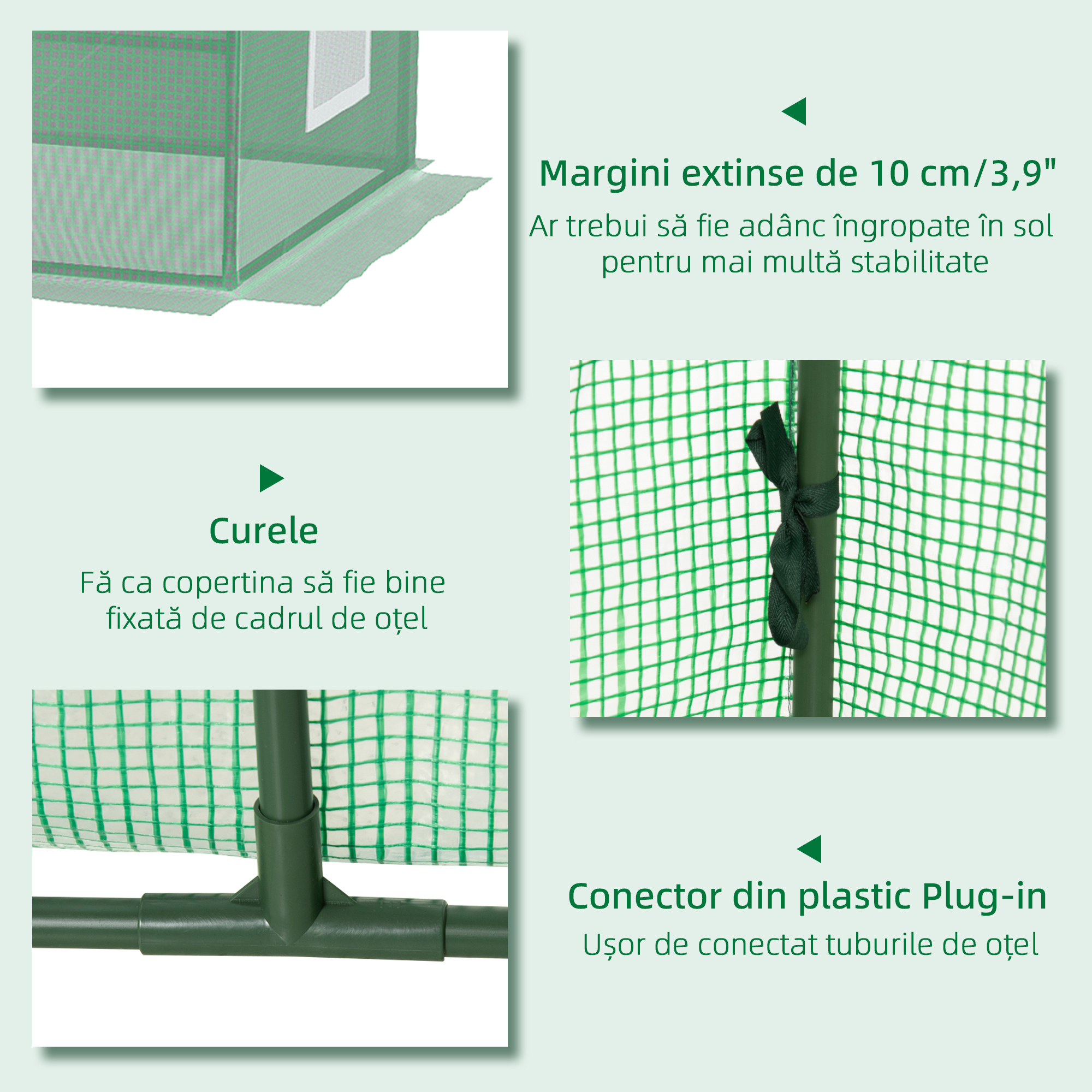 Margini extinse de 10 cm/3,9"
Ar trebui să fie adânc îngropate în sol pentru mai multă stabilitate

Curele
Fă ca copertina să fie bine fixată de cadrul de oțel

Conector din plastic Plug-in
Ușor de conectat tuburile de oțel