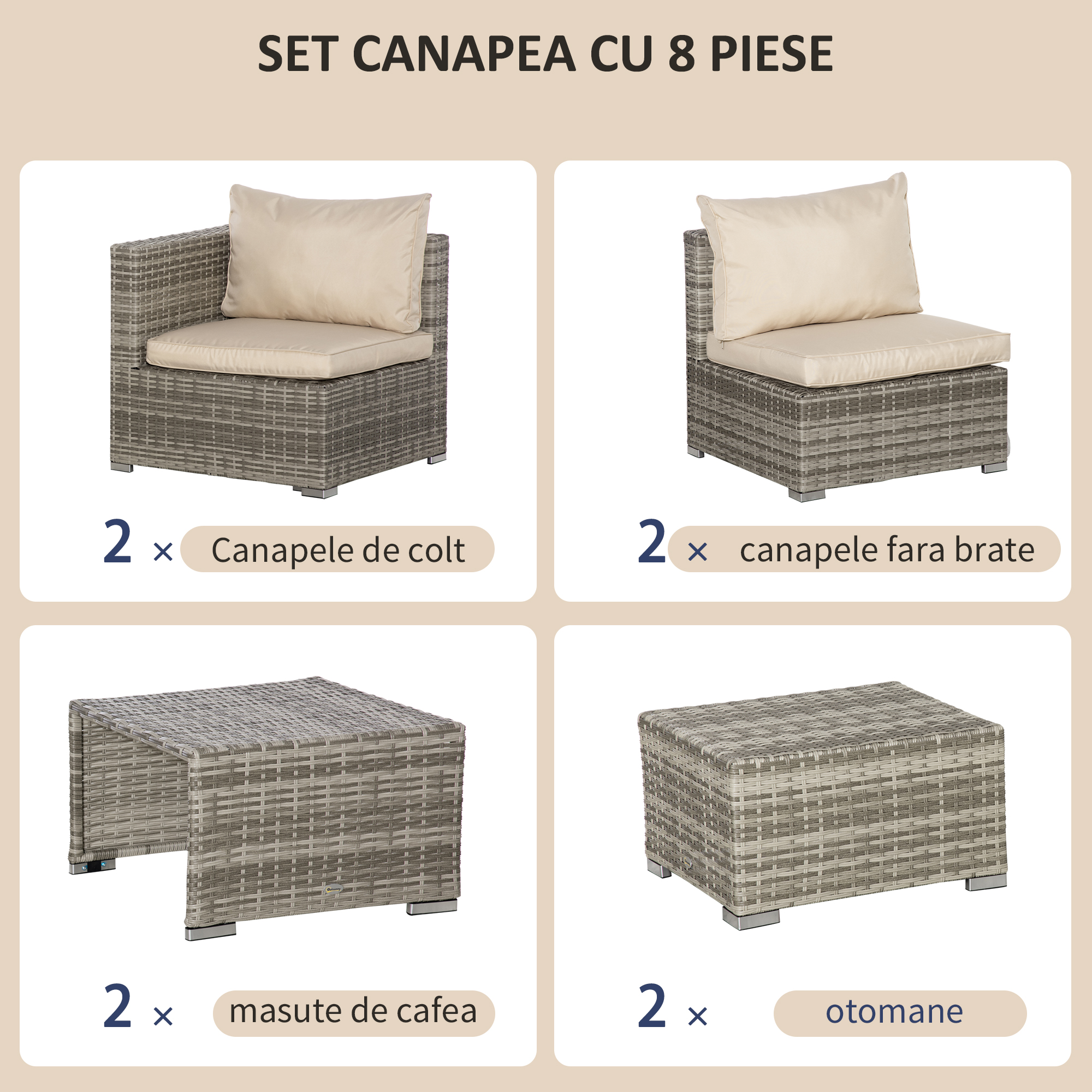 SET CANAPEA CU 8 PIESE

2 × Canapele de colt

2 × canapele fara brate

2 × masute de cafea

2 × otomane