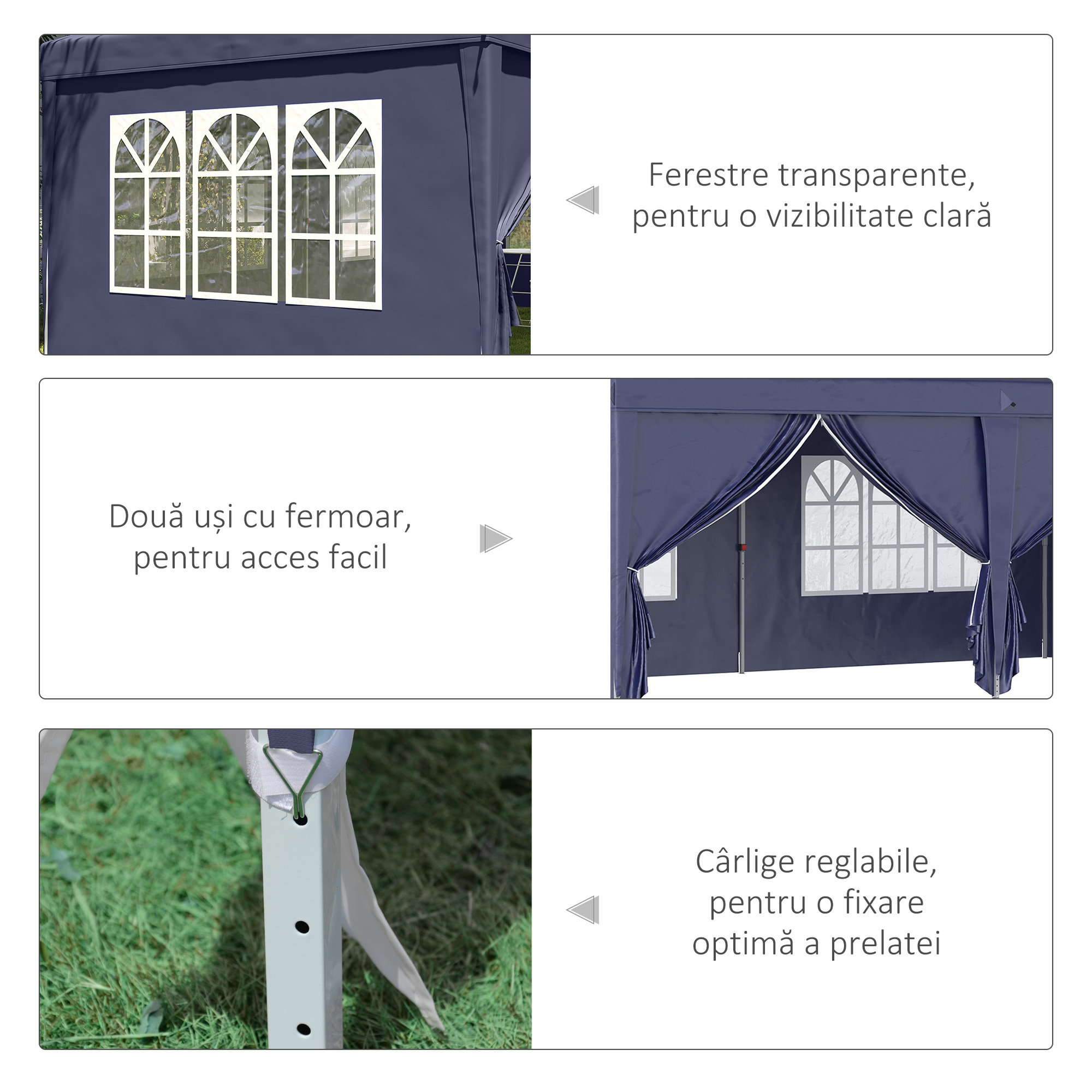 Ferestre transparente, pentru o vizibilitate clară

Două uși cu fermoar, pentru acces facil

Cârlige reglabile, pentru o fixare optimă a prelatei