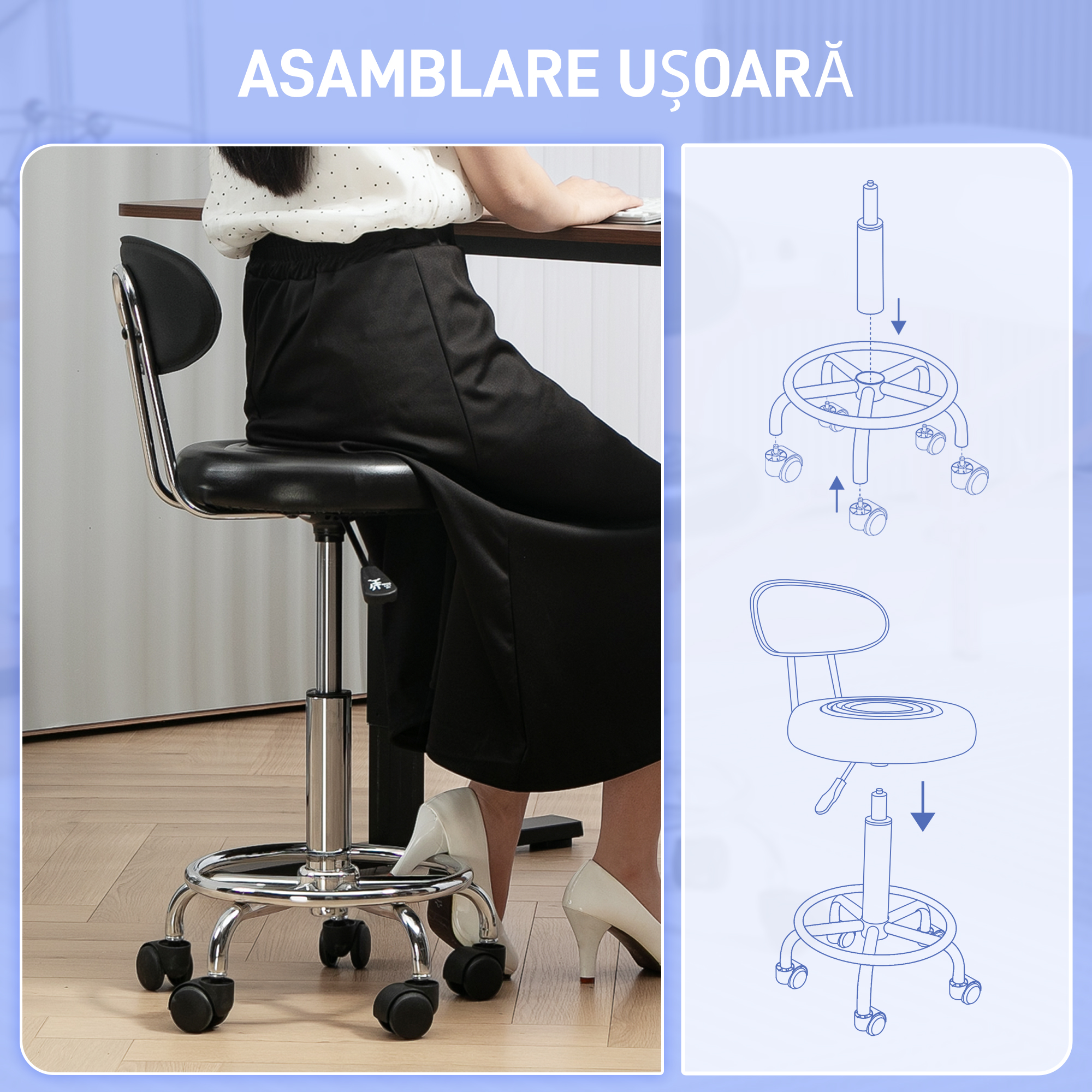 ASAMBLARE UȘOARĂ