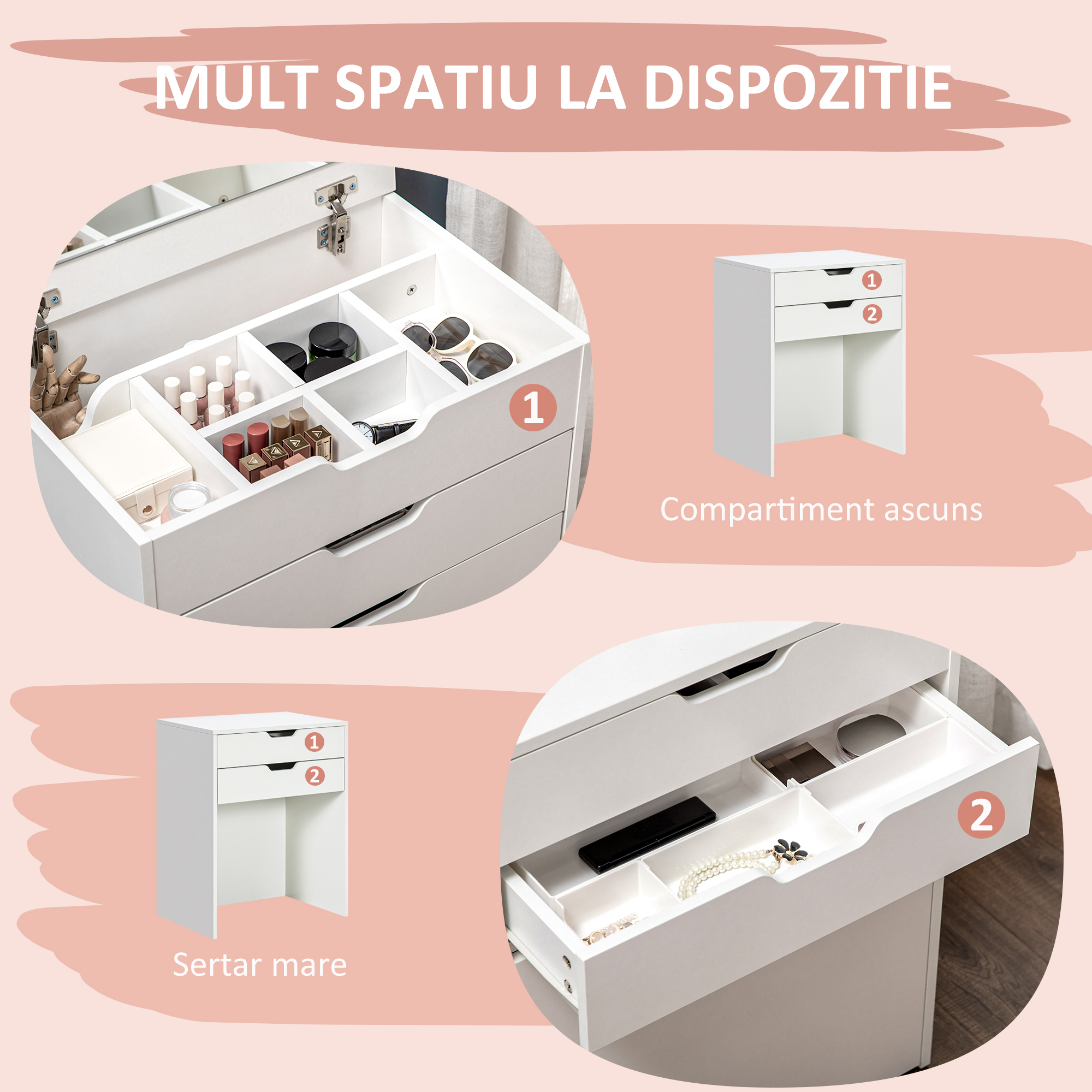 MULT SPATIU LA DISPOZITIE

1

1

2

Compartiment ascuns

1

2

Sertar mare

2