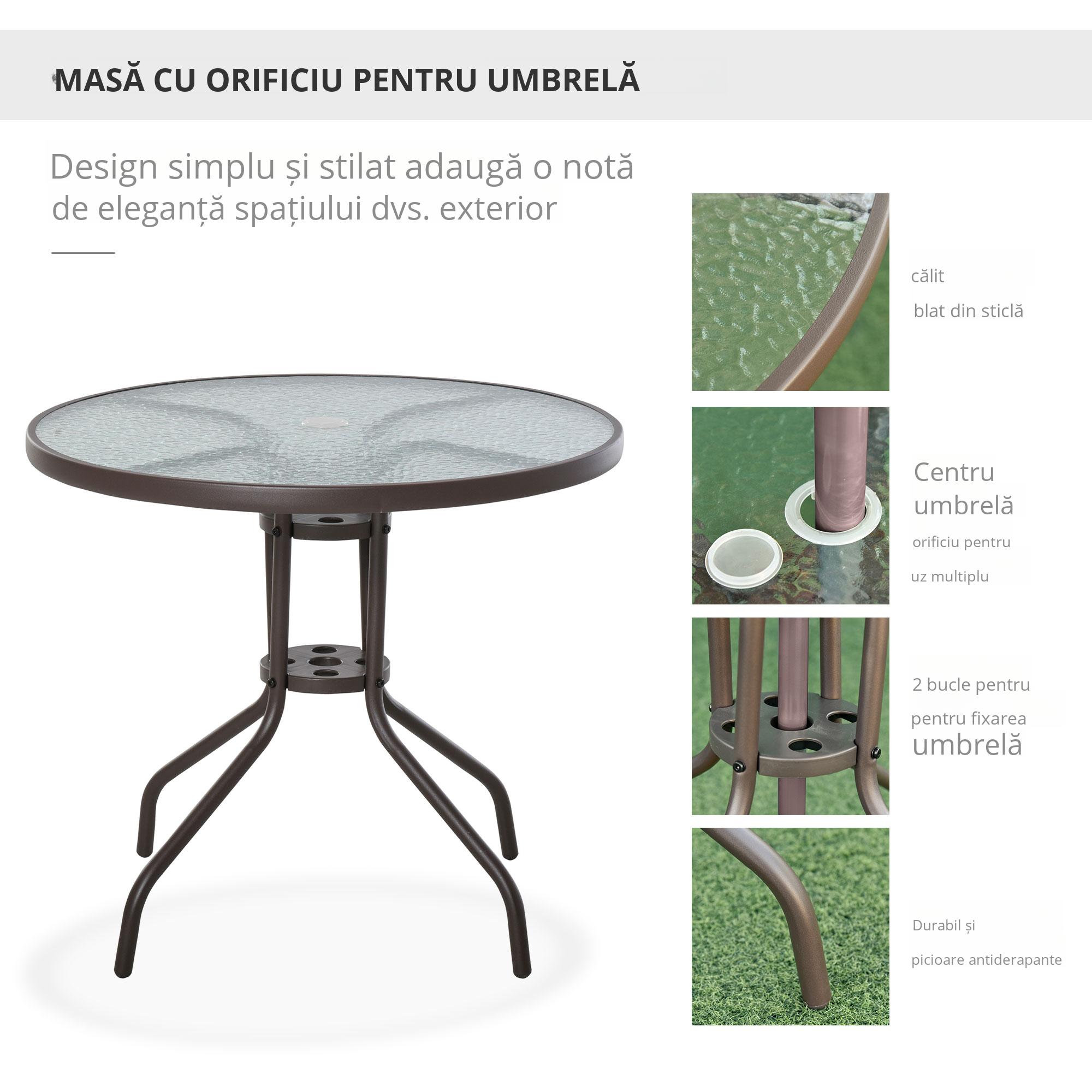 MASĂ CU ORIFICIU PENTRU UMBRELĂ

Design simplu și stilat adaugă o notă de eleganță spațiului dvs. exterior

călit

blat din sticlă

Centru umbrelă

orificiu pentru

uz multiplu

2 bucle pentru

pentru fixarea umbrelă

Durabil și

picioare antiderapante